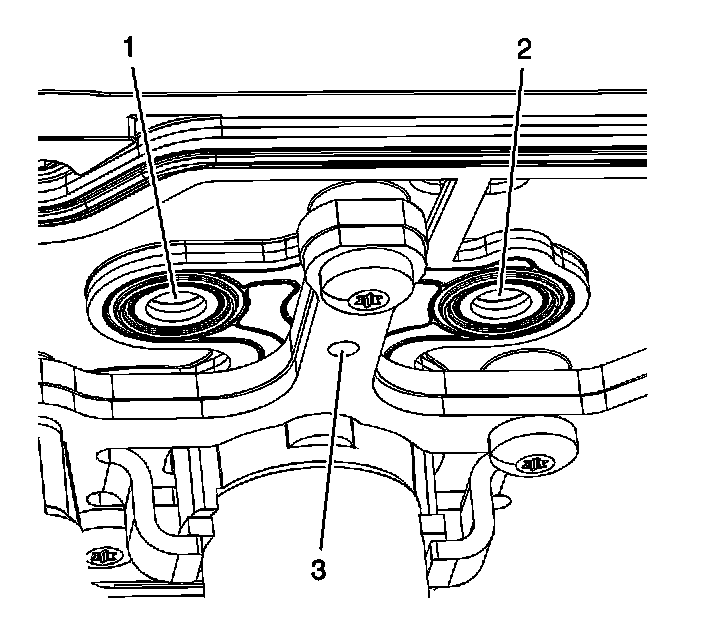 1
2
3