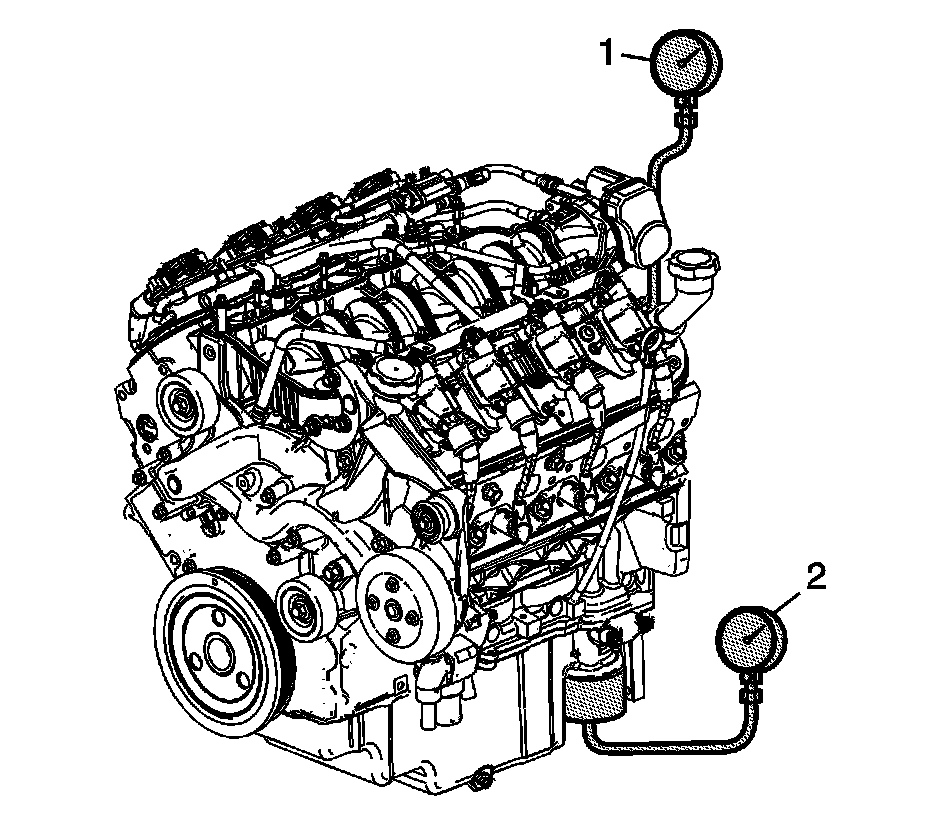 1
2