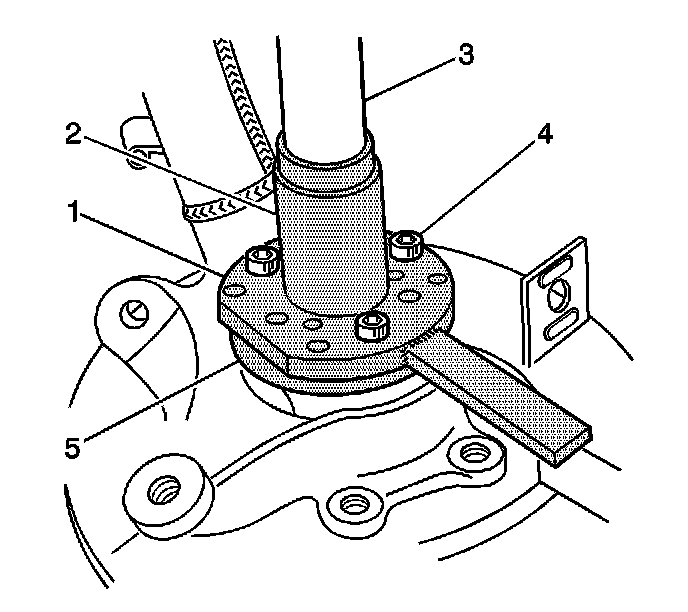 3
2
4
1
5