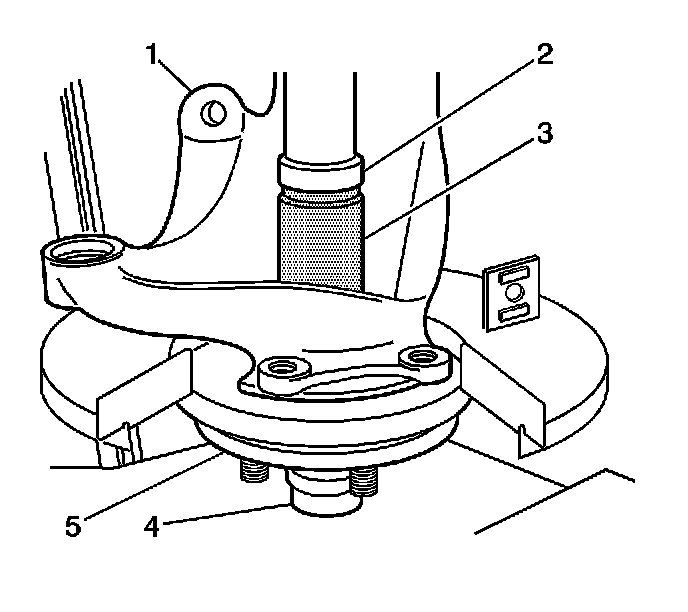 1
2
3
5
4