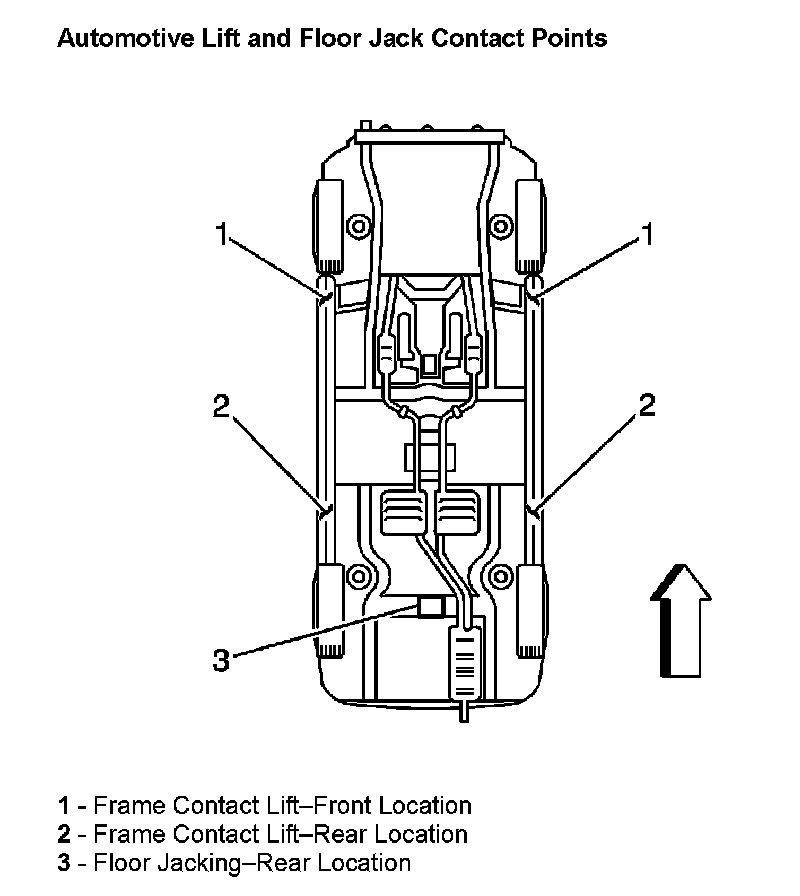 Automotive Lift and Floor Jack Contact Points

1
1
2
2
3

1 - Frame Contact Lift–Front Location
2 - Frame Contact Lift–Rear Location
3 - Floor Jacking–Rear Location