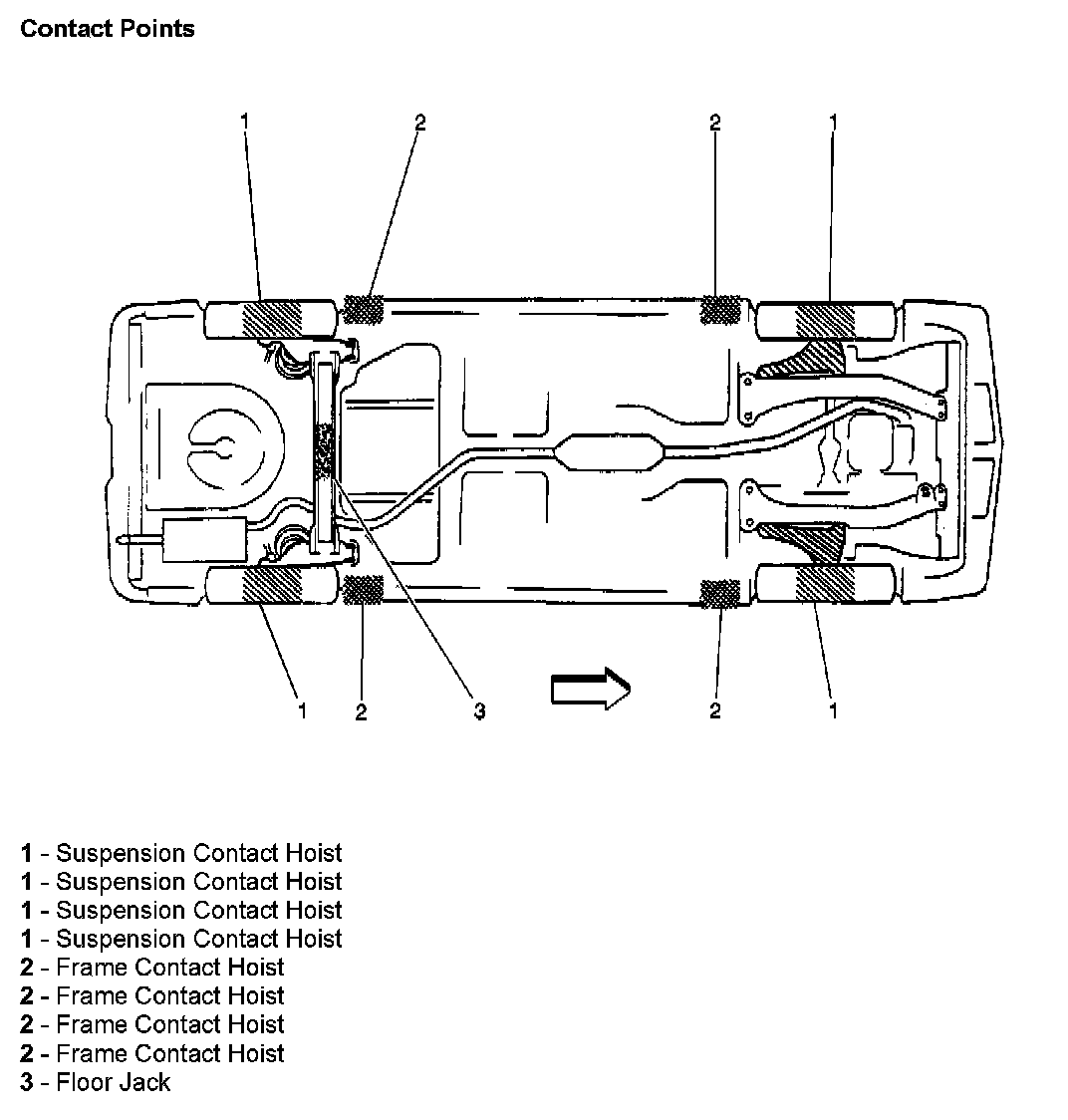 Contact Points

1
2
2
1
1
2
3
2
1

1 - Suspension Contact Hoist
1 - Suspension Contact Hoist
1 - Suspension Contact Hoist
1 - Suspension Contact Hoist
2 - Frame Contact Hoist
2 - Frame Contact Hoist
2 - Frame Contact Hoist
2 - Frame Contact Hoist
3 - Floor Jack