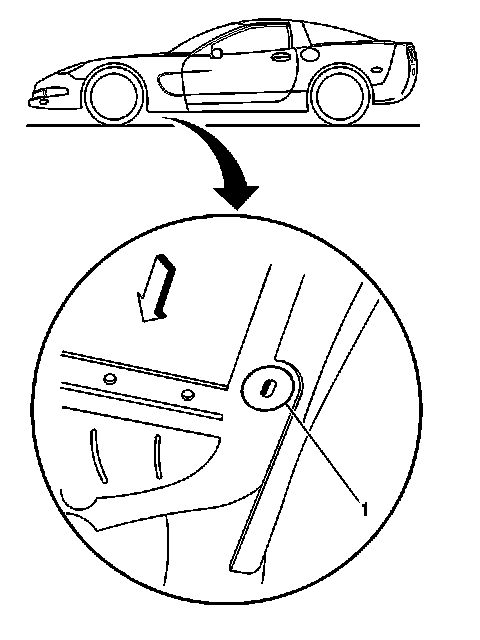 1