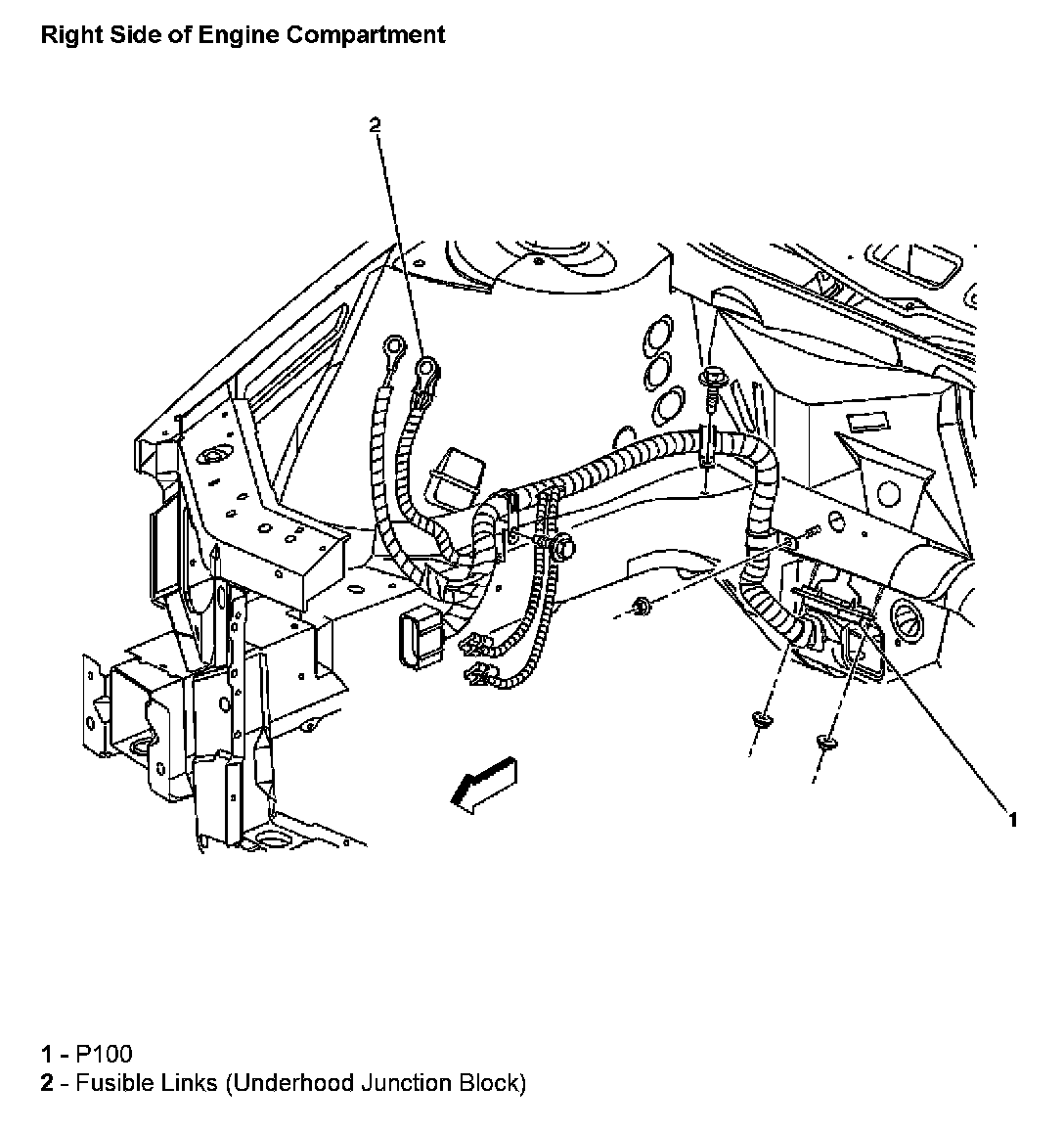 Right Side of Engine Compartment

2

1

1 - P100
2 - Fusible Links (Underhood Junction Block)