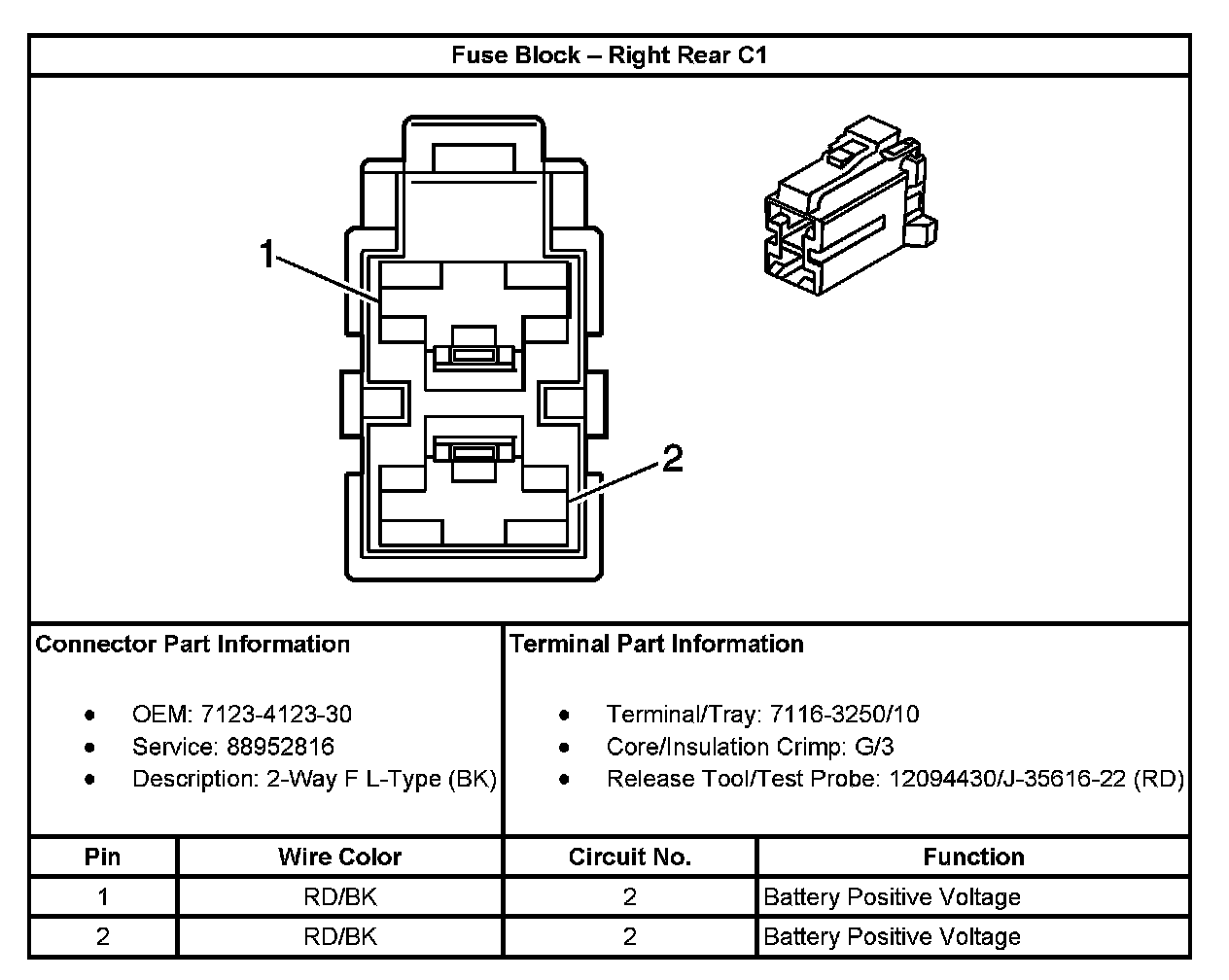 Fuse Block – Right Rear C1

1

2

Connector Part Information

- OEM: 7123-4123-30
- Service: 88952816
- Description: 2-Way F L-Type (BK)

Terminal Part Information

- Terminal/Tray: 7116-3250/10
- Core/Insulation Crimp: G/3
- Release Tool/Test Probe: 12094430/J-35616-22 (RD)

| Pin | Wire Color | Circuit No. | Function |
|---|---|---|---|
| 1 | RD/BK | 2 | Battery Positive Voltage |
| 2 | RD/BK | 2 | Battery Positive Voltage |