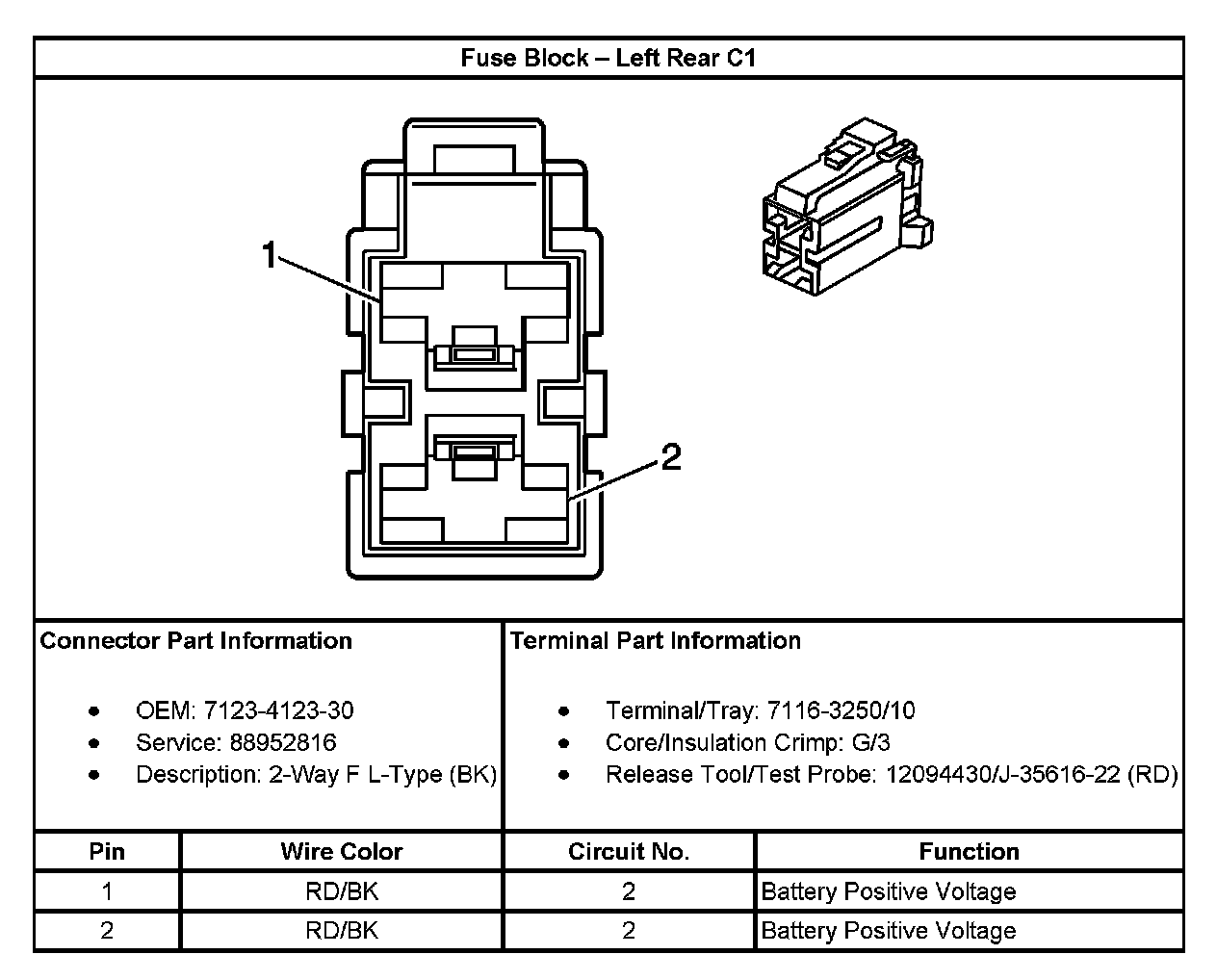 Fuse Block – Left Rear C1

1

2

Connector Part Information

• OEM: 7123-4123-30
• Service: 88952816
• Description: 2-Way F L-Type (BK)

Terminal Part Information

• Terminal/Tray: 7116-3250/10
• Core/Insulation Crimp: G/3
• Release Tool/Test Probe: 12094430/J-35616-22 (RD)

| Pin | Wire Color | Circuit No. | Function |
|---|---|---|---|
| 1 | RD/BK | 2 | Battery Positive Voltage |
| 2 | RD/BK | 2 | Battery Positive Voltage |