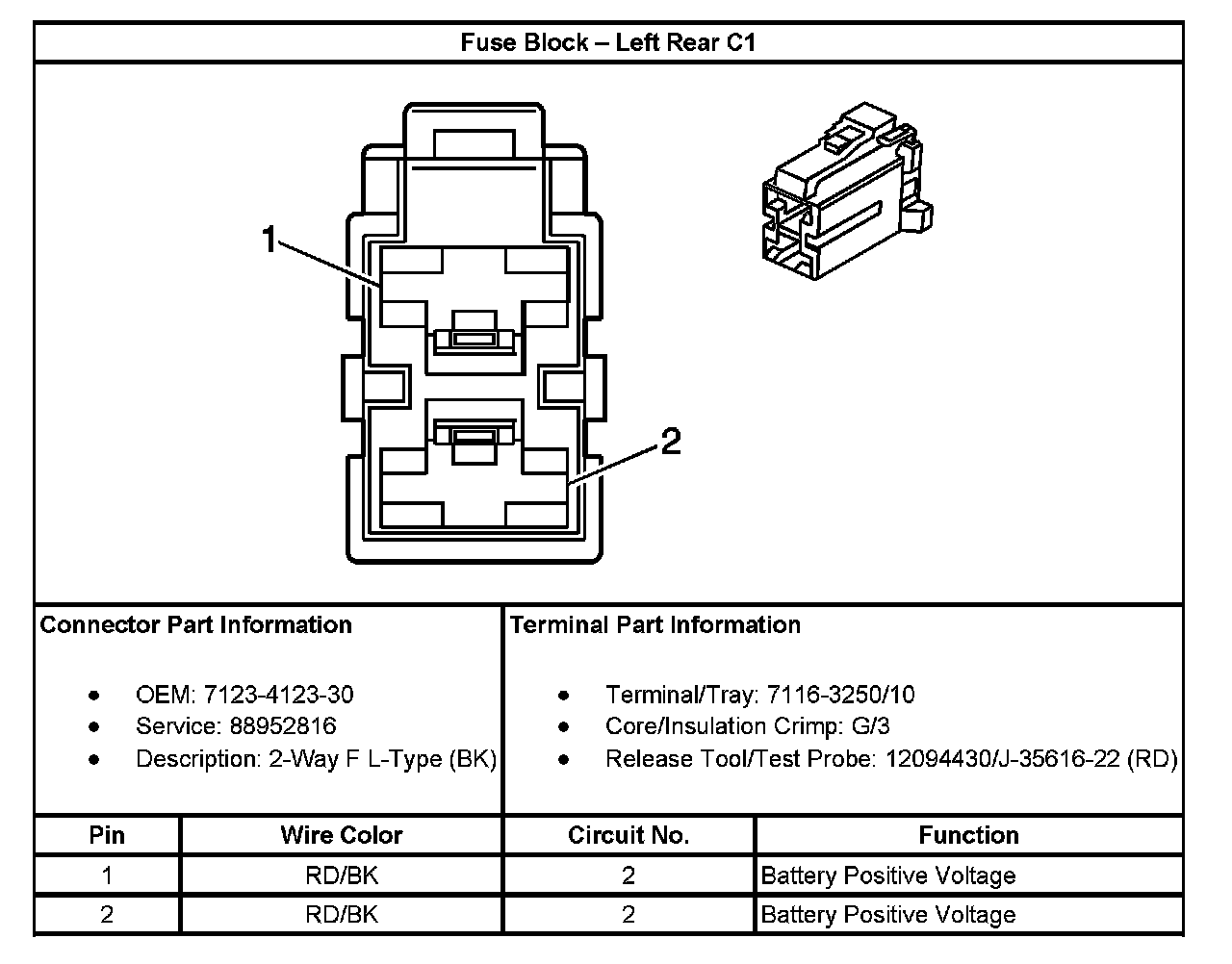 Fuse Block – Left Rear C1

1

2

Connector Part Information

- OEM: 7123-4123-30
- Service: 88952816
- Description: 2-Way F L-Type (BK)

Terminal Part Information

- Terminal/Tray: 7116-3250/10
- Core/Insulation Crimp: G/3
- Release Tool/Test Probe: 12094430/J-35616-22 (RD)

| Pin | Wire Color | Circuit No. | Function |
|---|---|---|---|
| 1 | RD/BK | 2 | Battery Positive Voltage |
| 2 | RD/BK | 2 | Battery Positive Voltage |