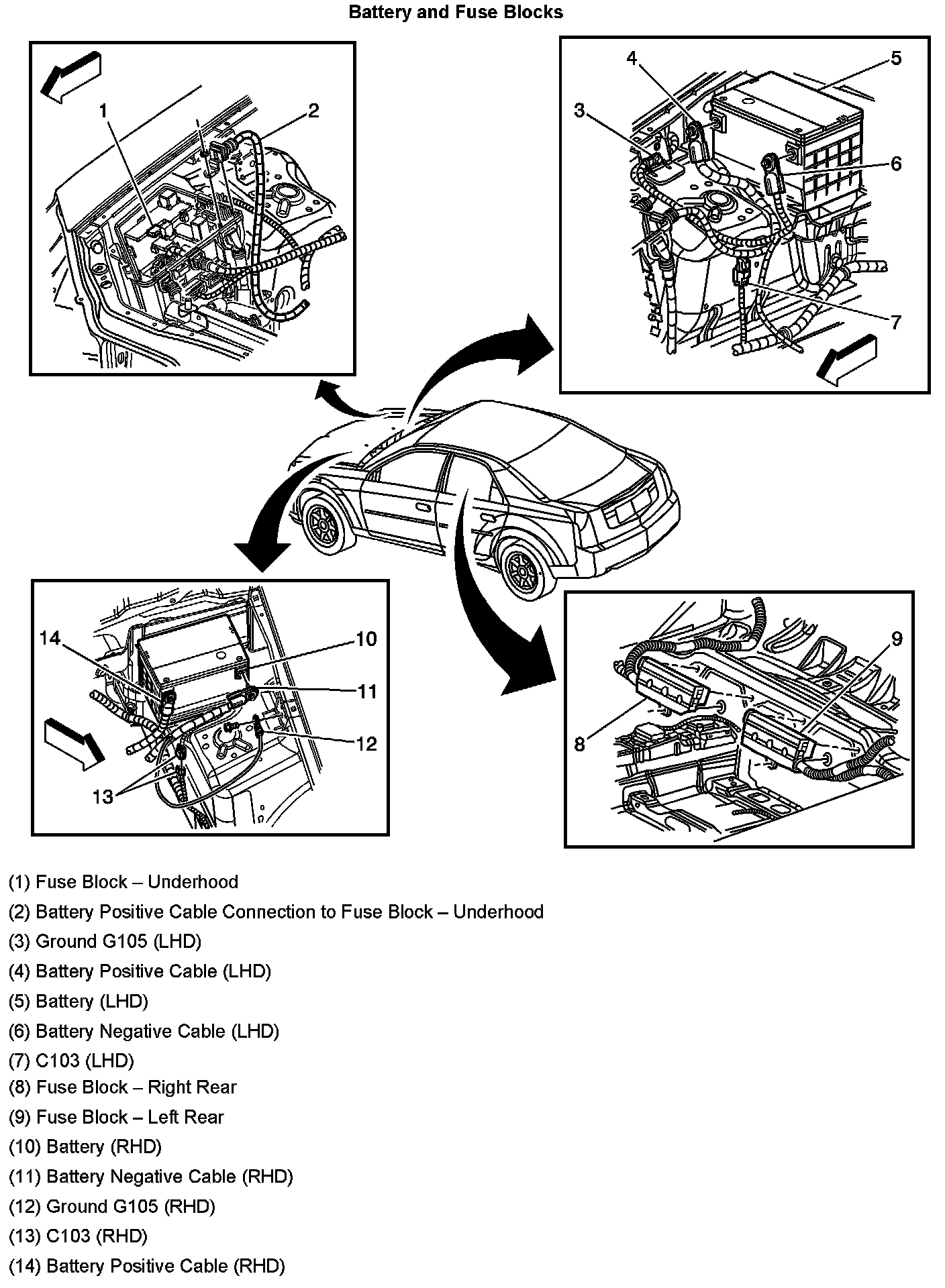 Battery and Fuse Blocks

1
2

4
5
3
6
7

14
10
11
12
13

9
8

(1) Fuse Block – Underhood
(2) Battery Positive Cable Connection to Fuse Block – Underhood
(3) Ground G105 (LHD)
(4) Battery Positive Cable (LHD)
(5) Battery (LHD)
(6) Battery Negative Cable (LHD)
(7) C103 (LHD)
(8) Fuse Block – Right Rear
(9) Fuse Block – Left Rear
(10) Battery (RHD)
(11) Battery Negative Cable (RHD)
(12) Ground G105 (RHD)
(13) C103 (RHD)
(14) Battery Positive Cable (RHD)