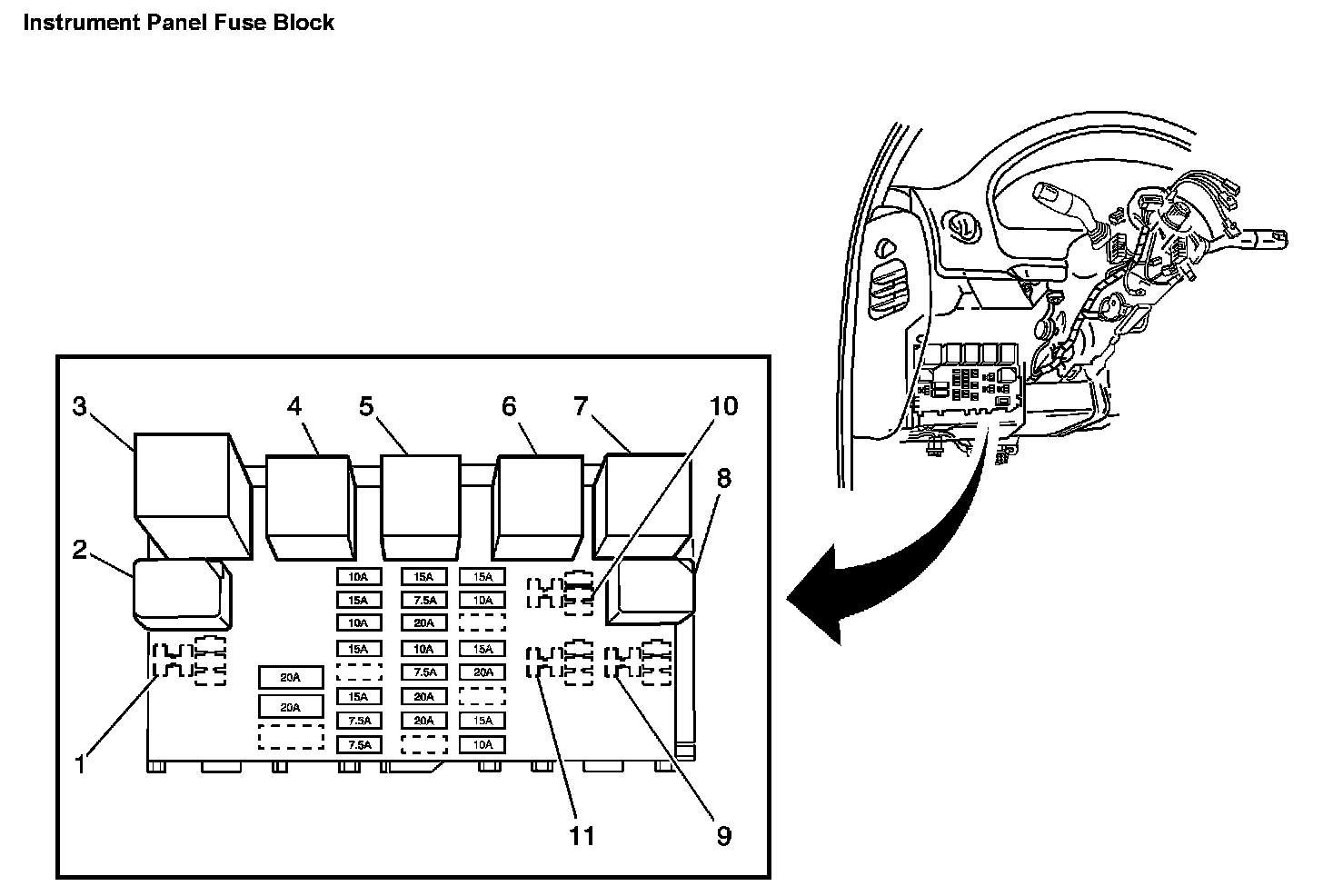 Instrument Panel Fuse Block

3
4
5
6
7
10
8
2

10A
15A
10A
15A
15A
7.5A
7.5A

15A
7.5A
20A
10A
7.5A
20A
20A

15A
10A
15A
20A
15A
10A

20A
20A

1
11
9