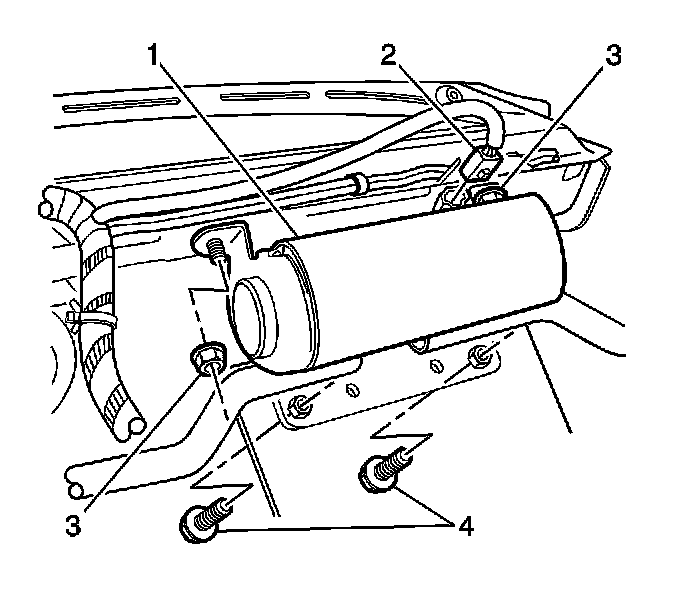 1
2
3
3
4