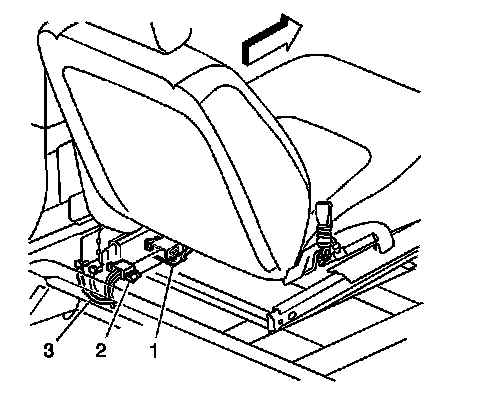 3 2 1