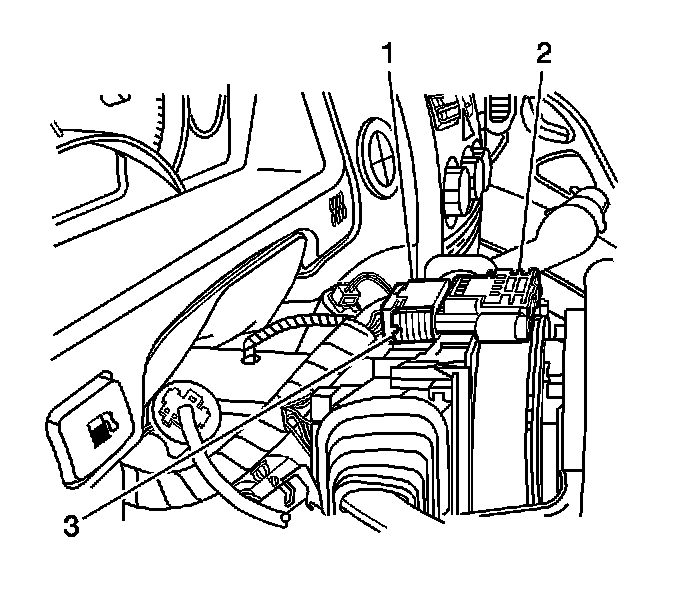 1
2
3