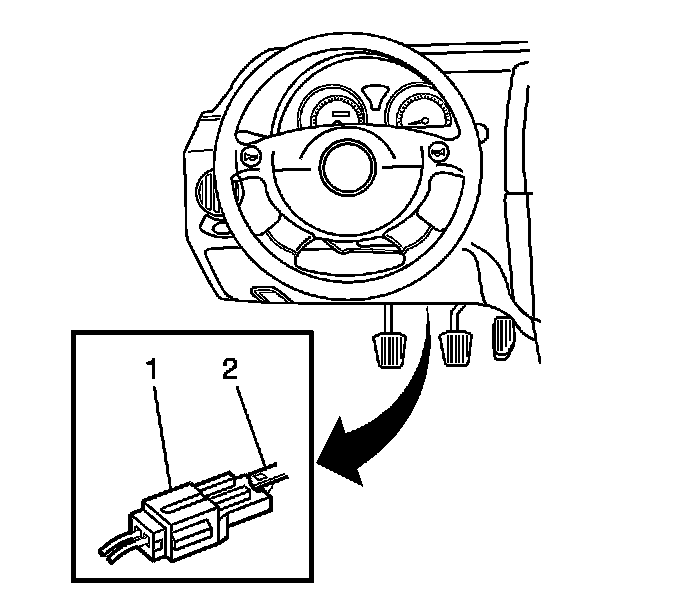 1
2