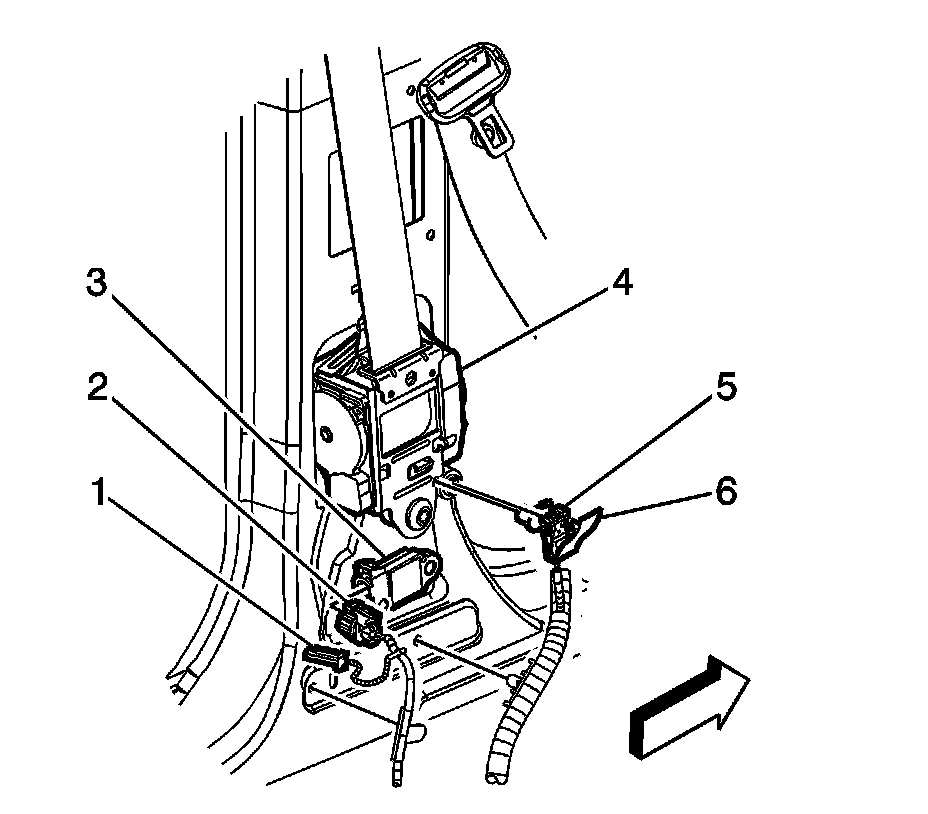 3
4
2
5
1
6