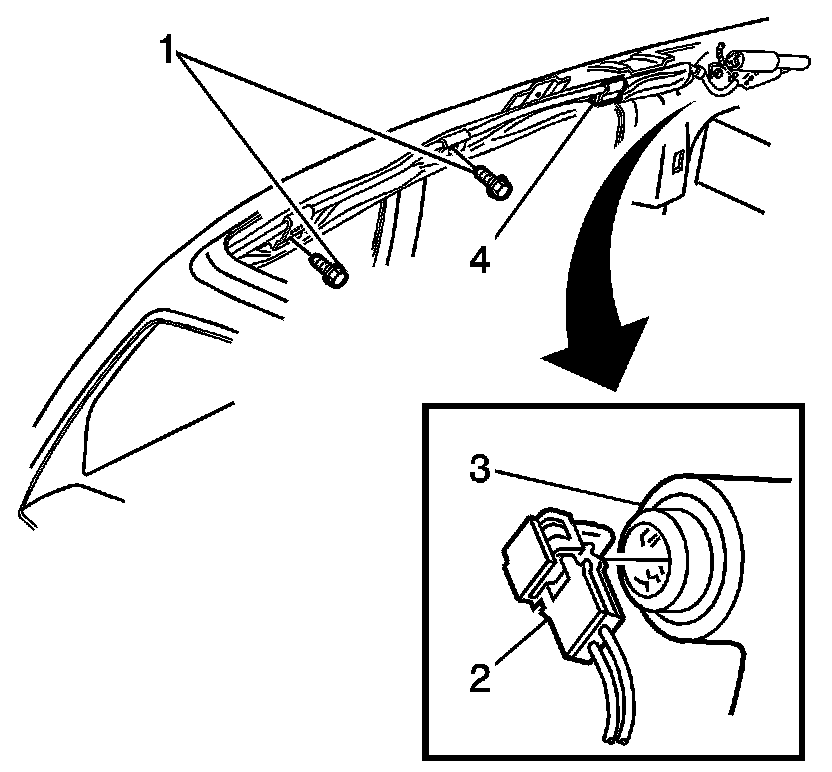 1
4
3
2