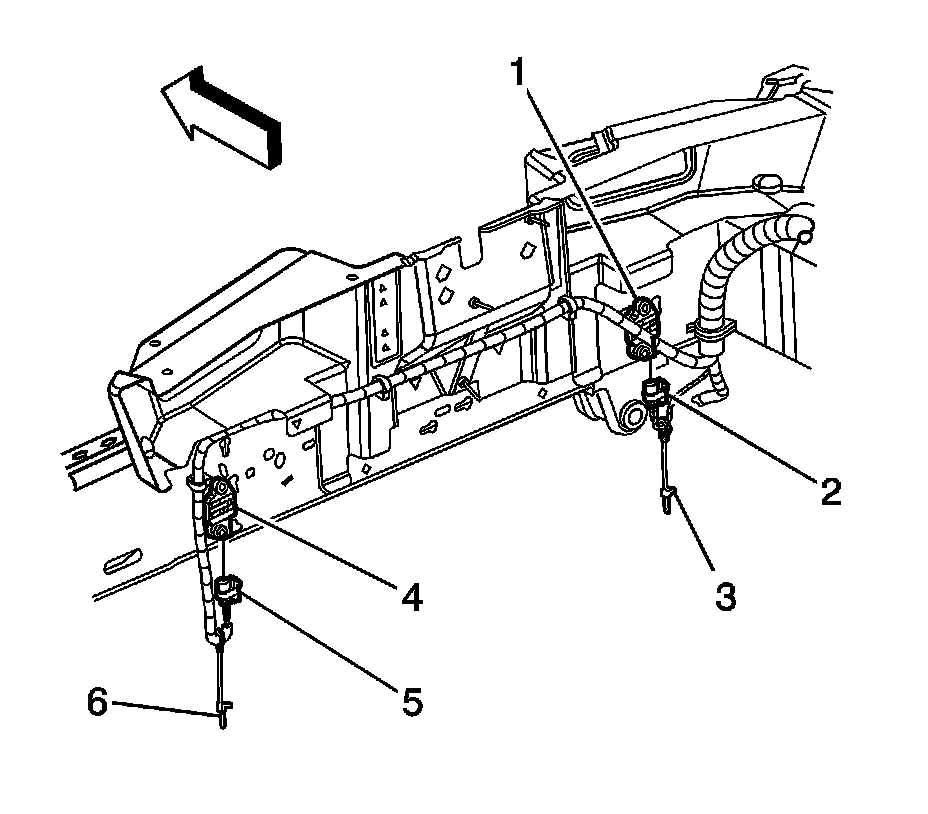 1
2
3
4
5
6