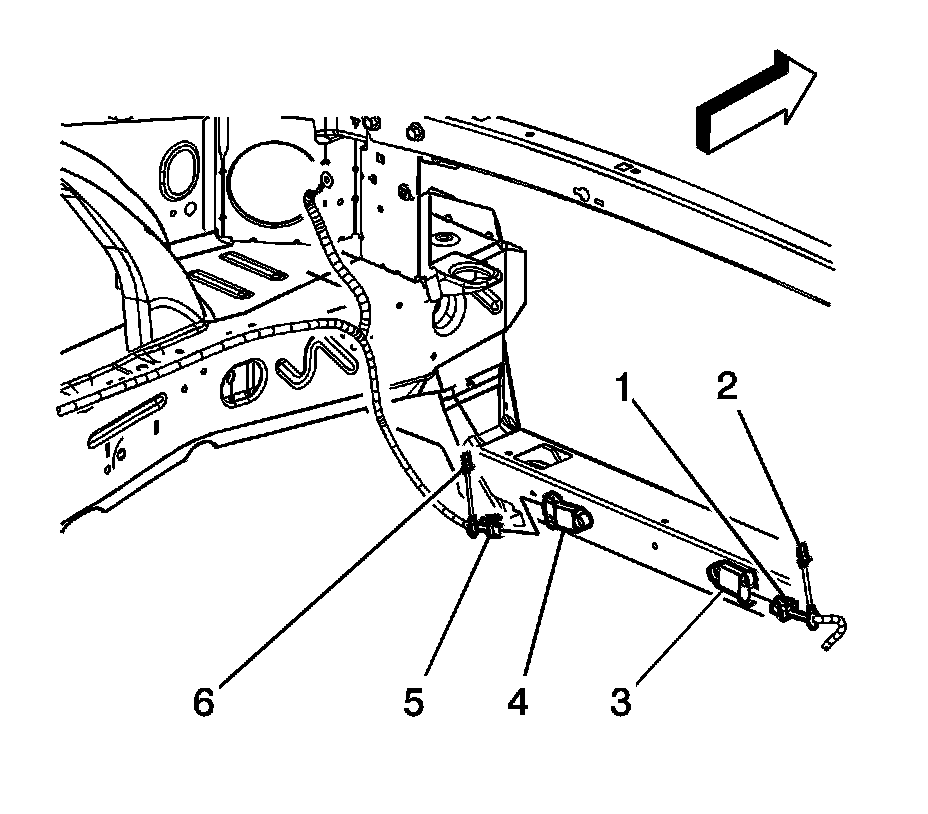 1
2
6
5
4
3