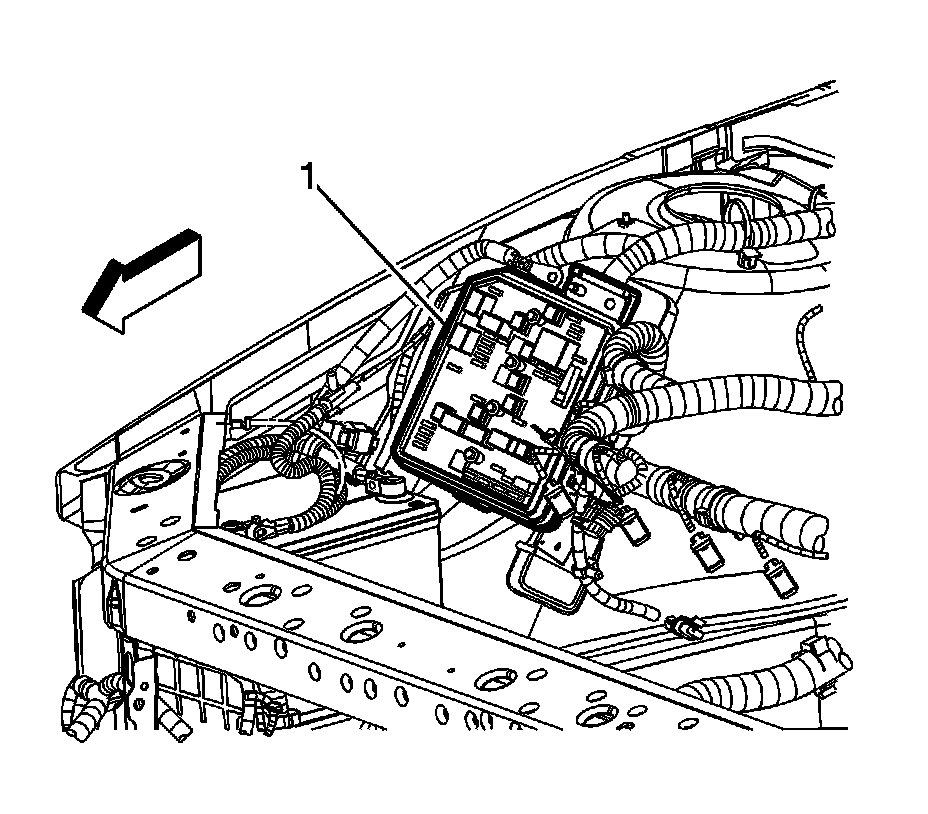 1