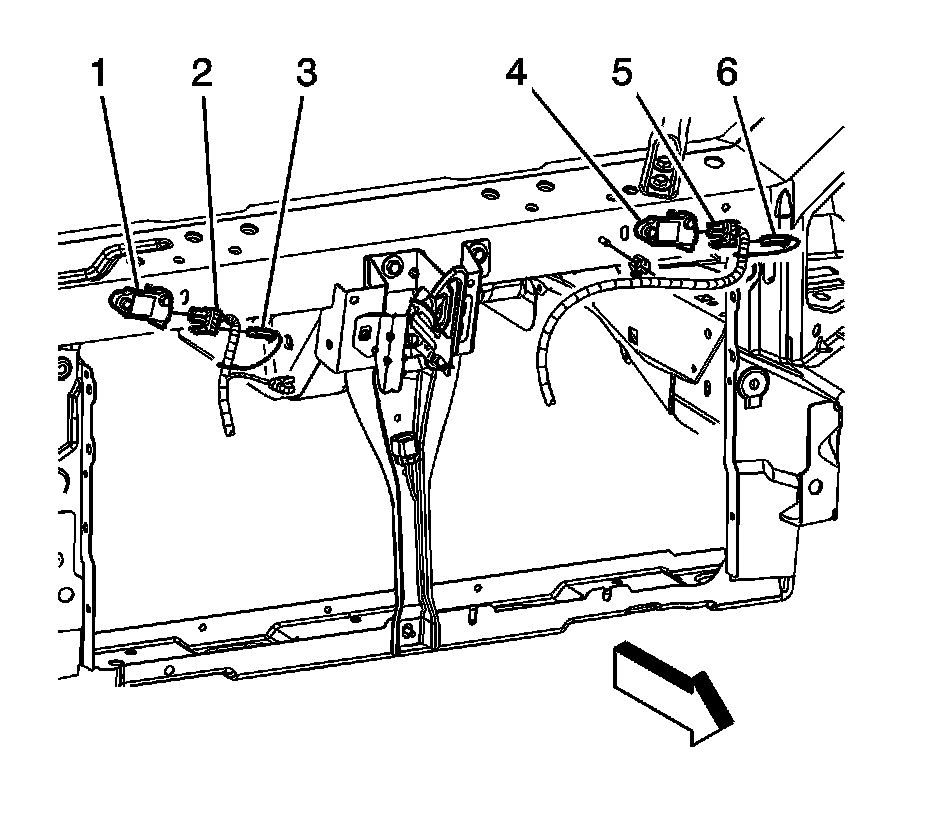 1 2 3 4 5 6