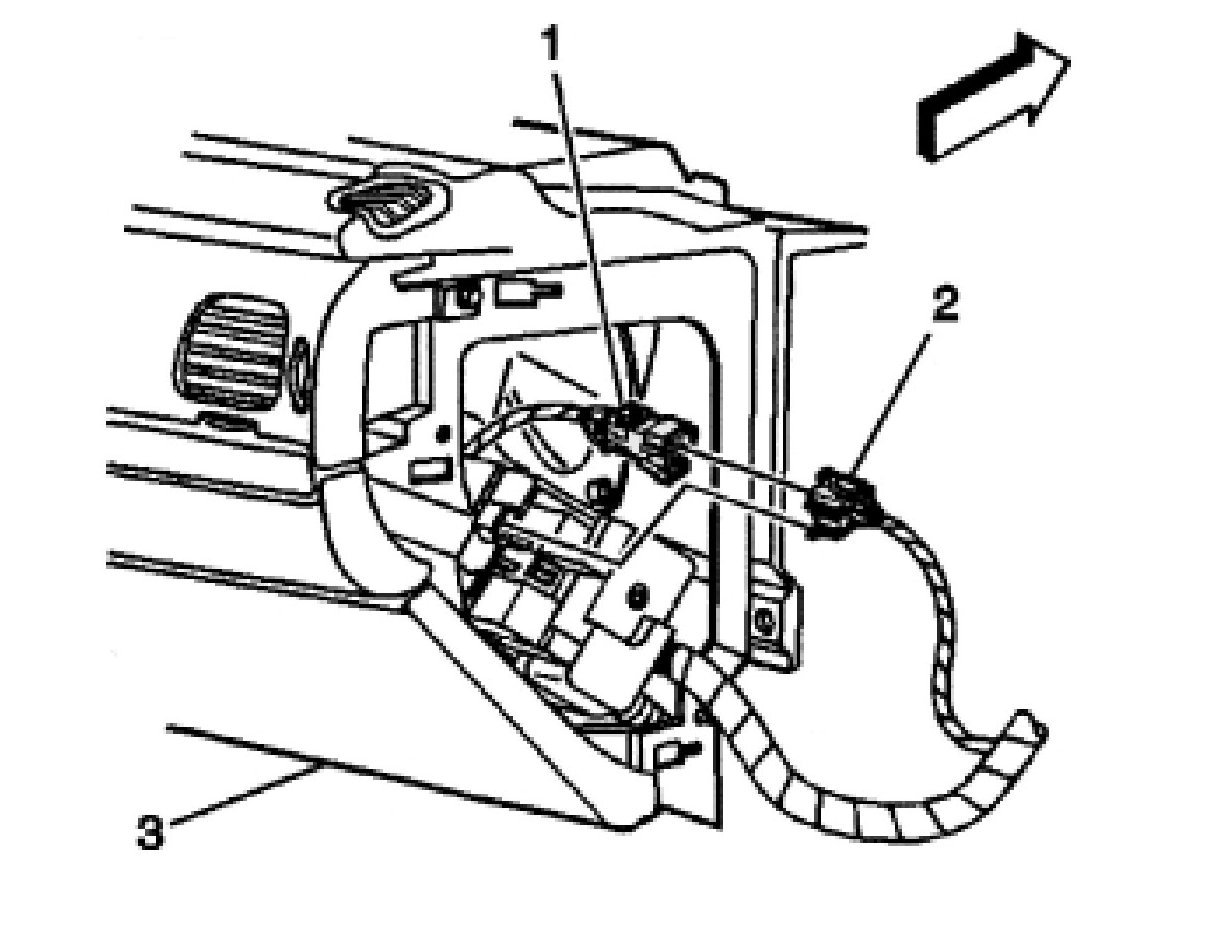 1
2
3