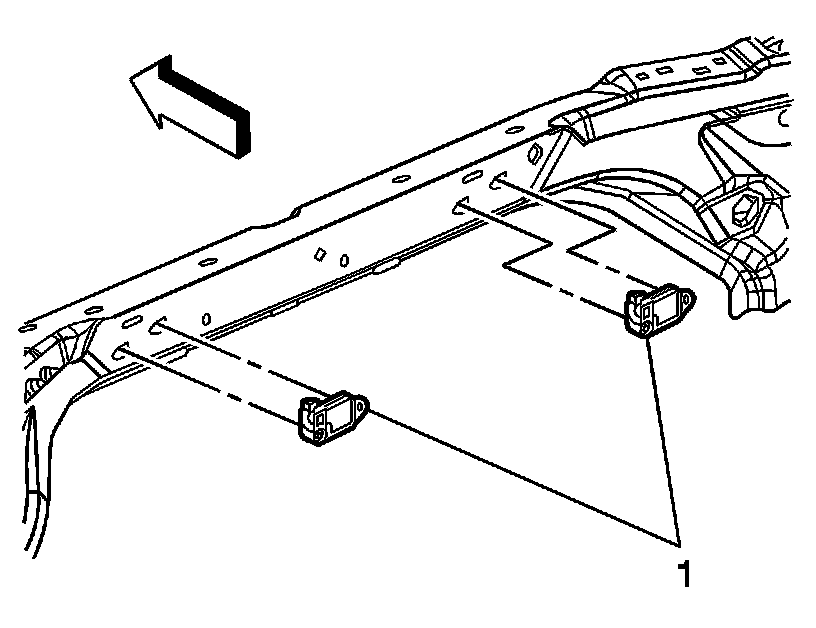 1