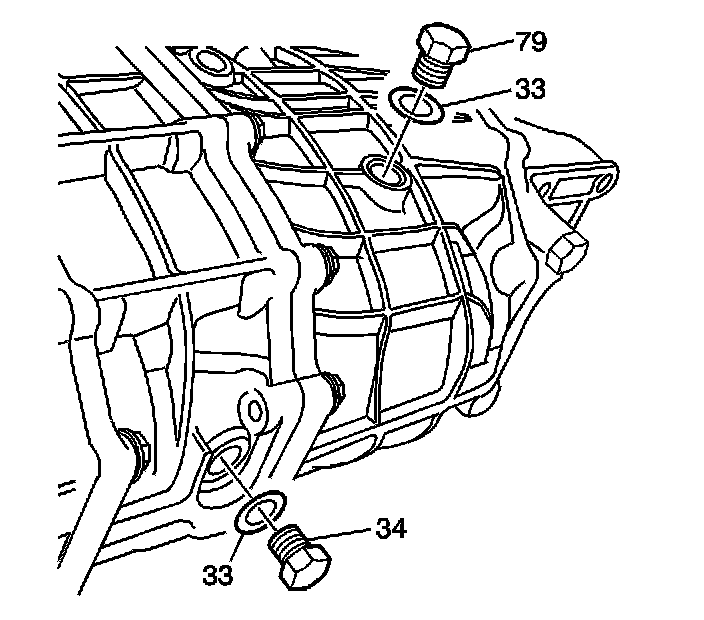 79
33
34
33