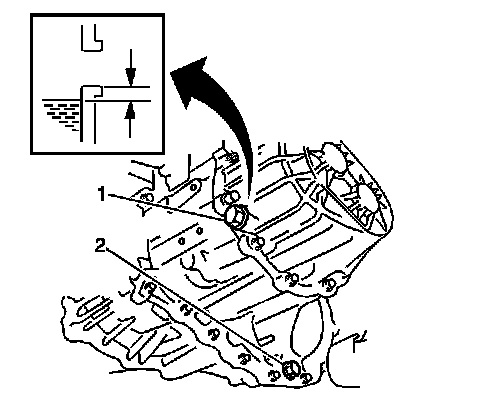 1
2