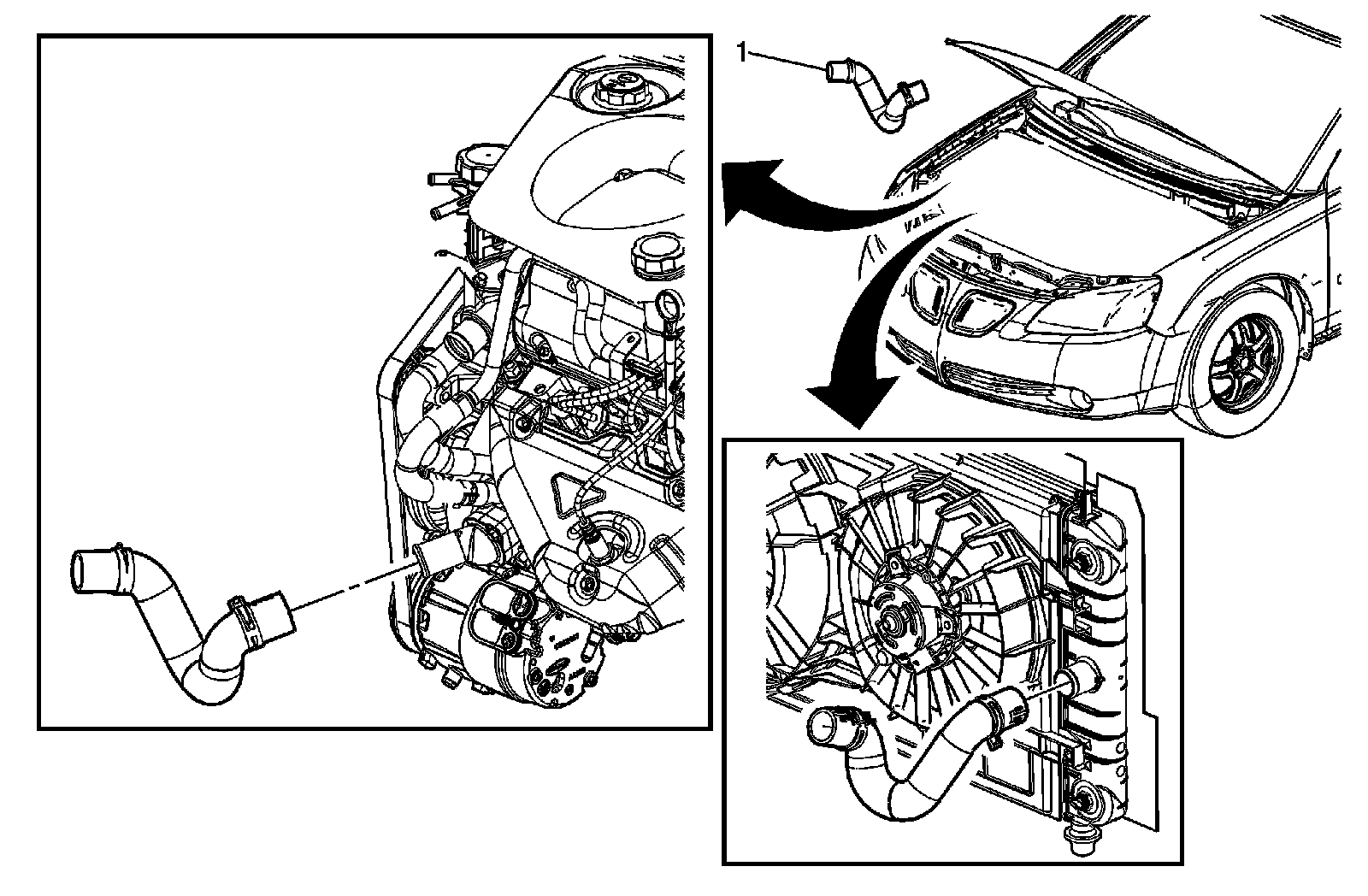 1