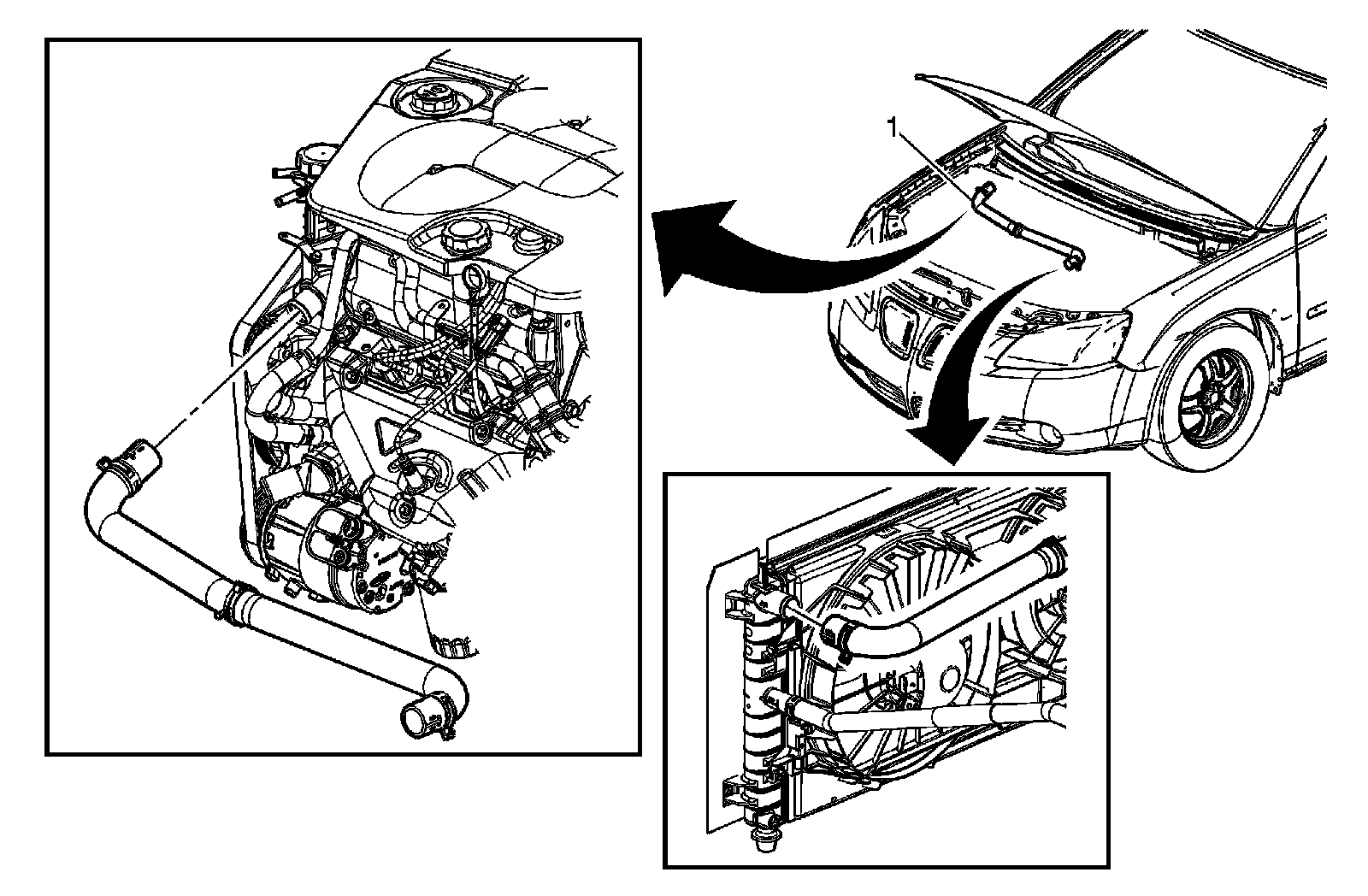 1