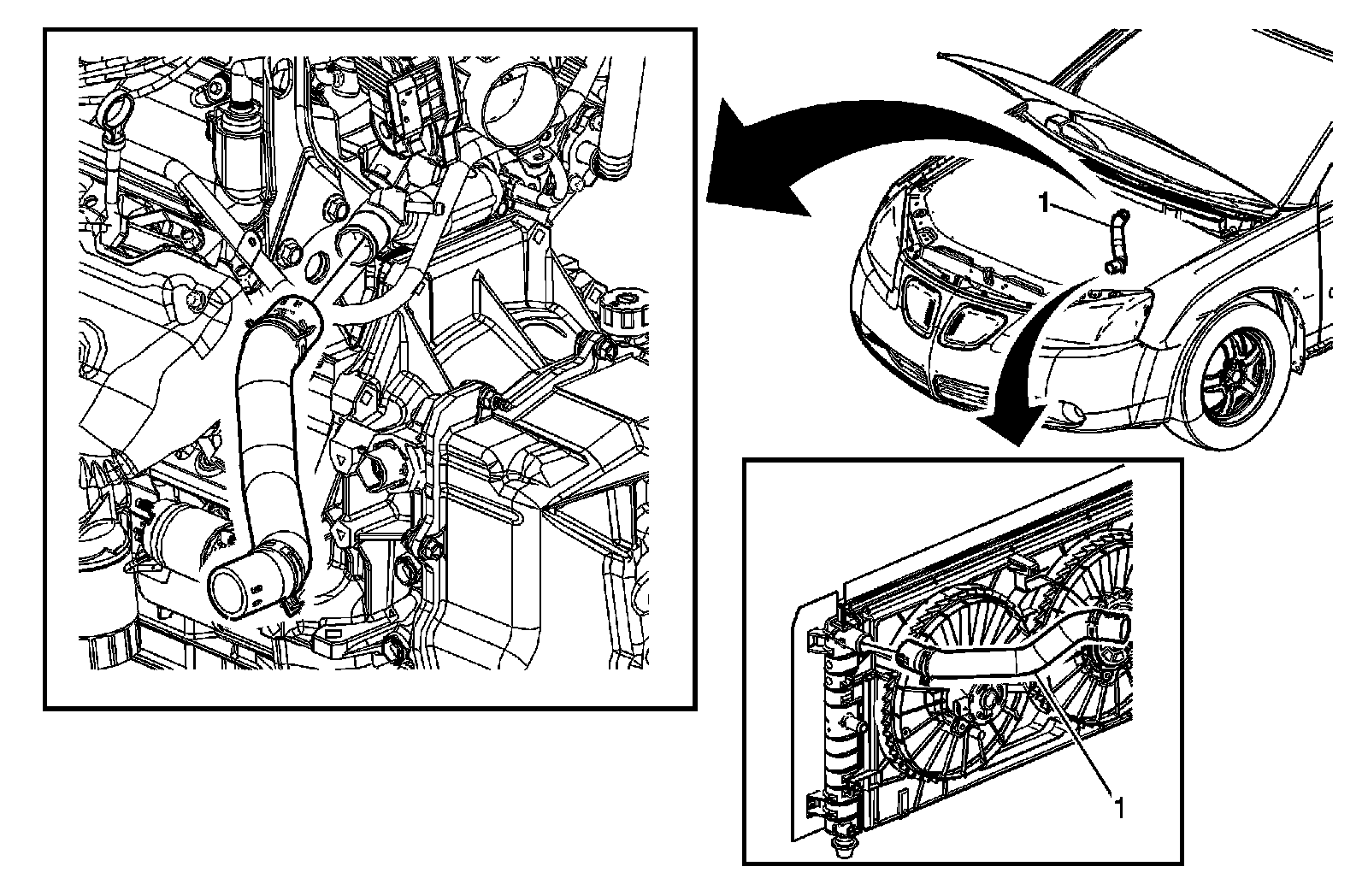 1

1