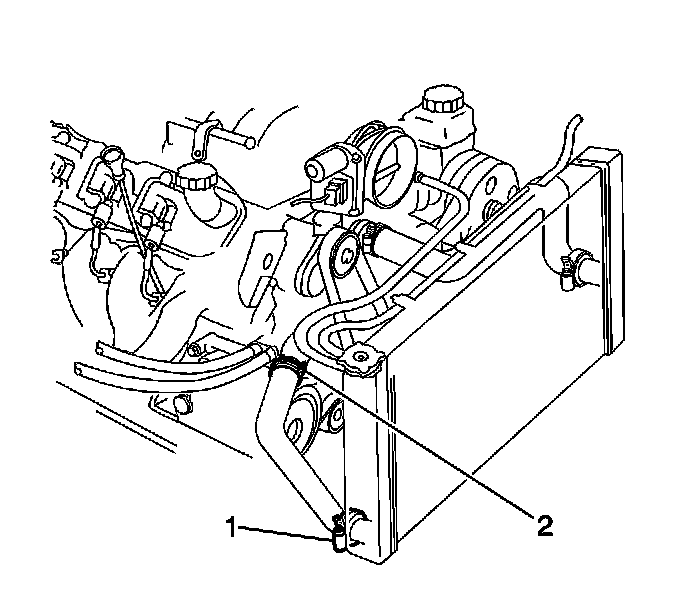 1
2