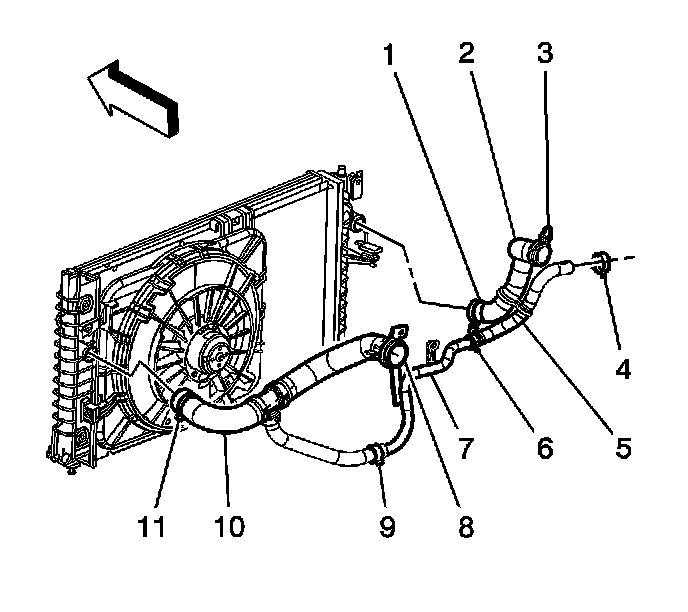 1 2 3
4
5
6
7
8
9
10
11