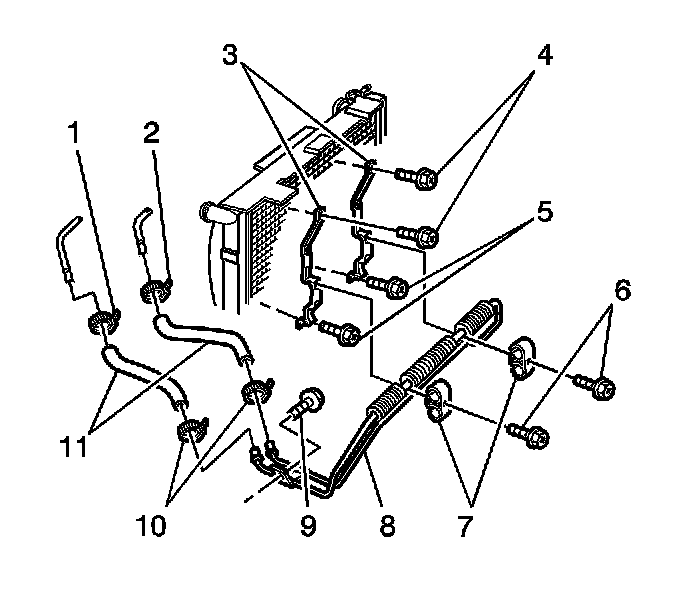 3
4
1
2
5
6
11
10
9
8
7