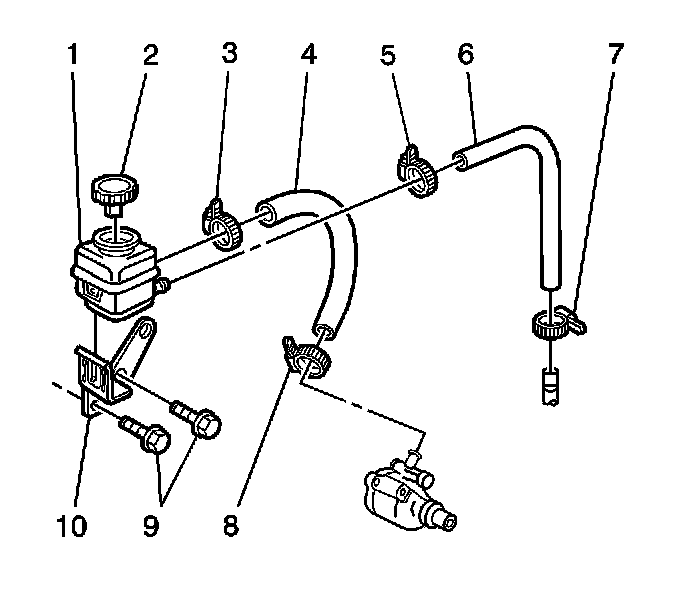 1 2 3 4 5 6 7

10 9 8