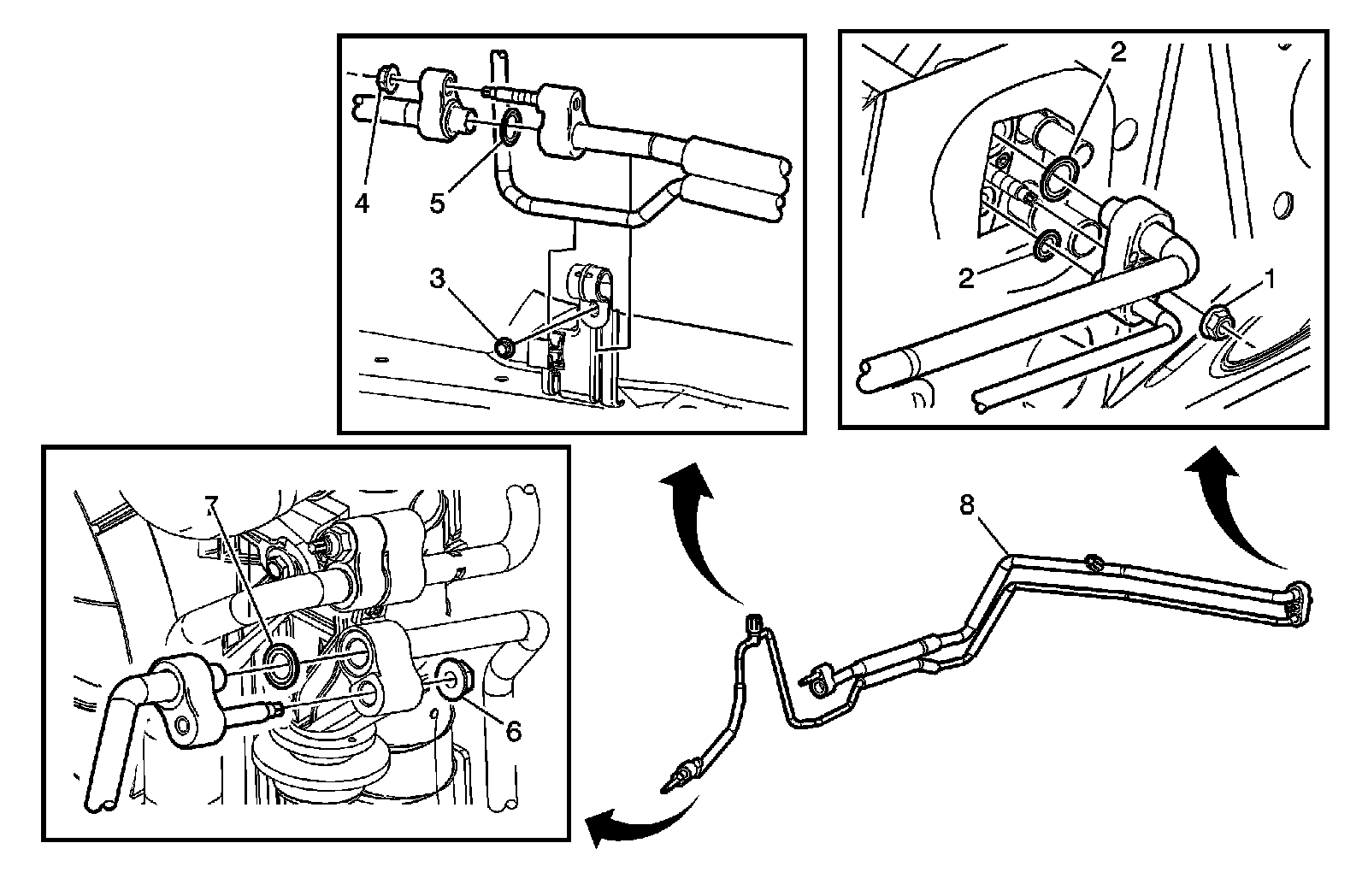 4
5
3
2
2
1
7
6
8