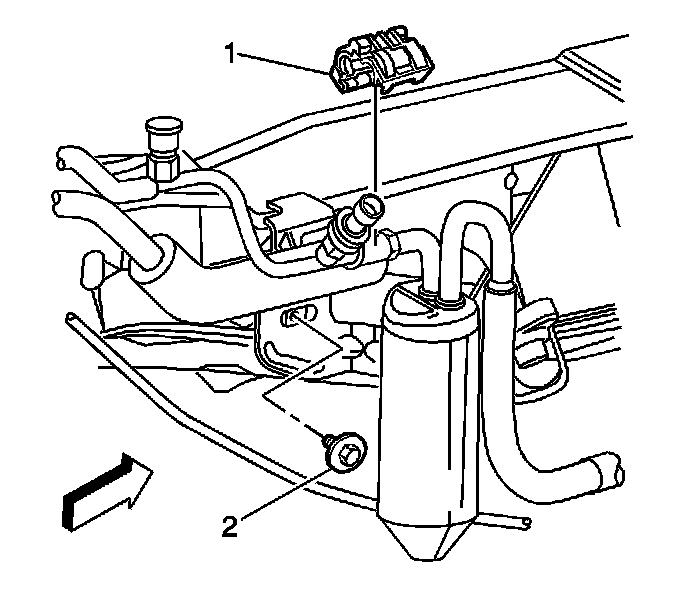 1
2