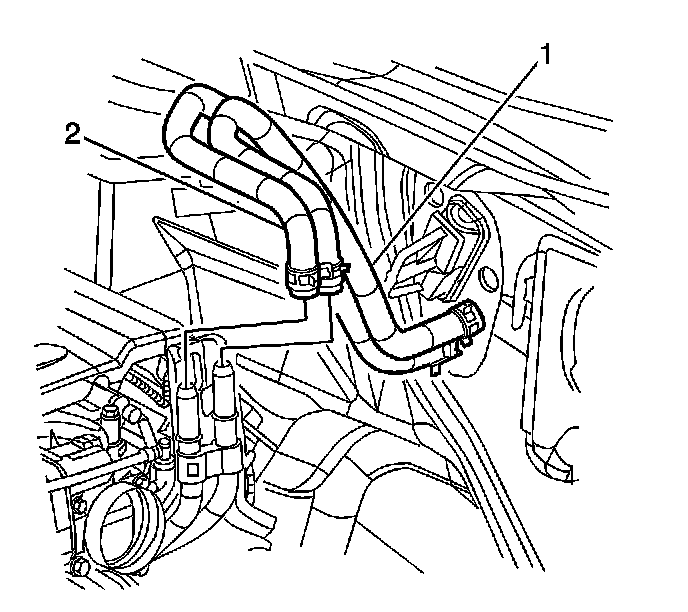 1
2