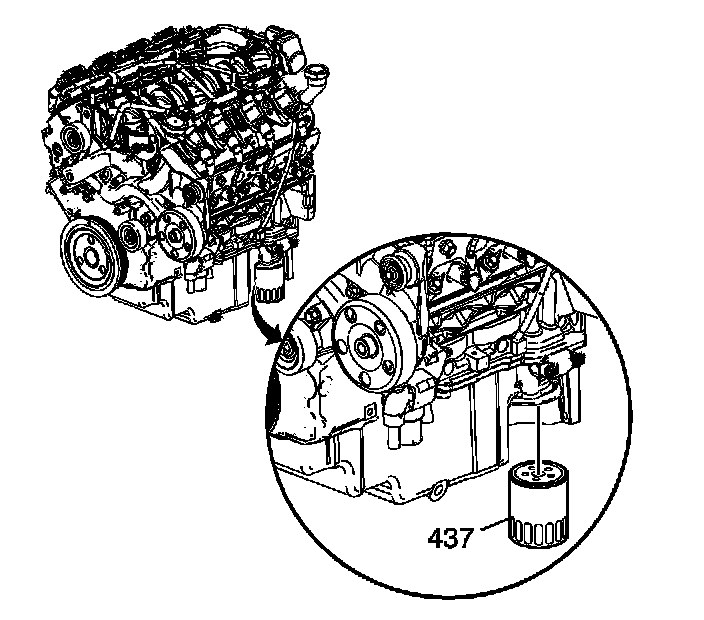 437