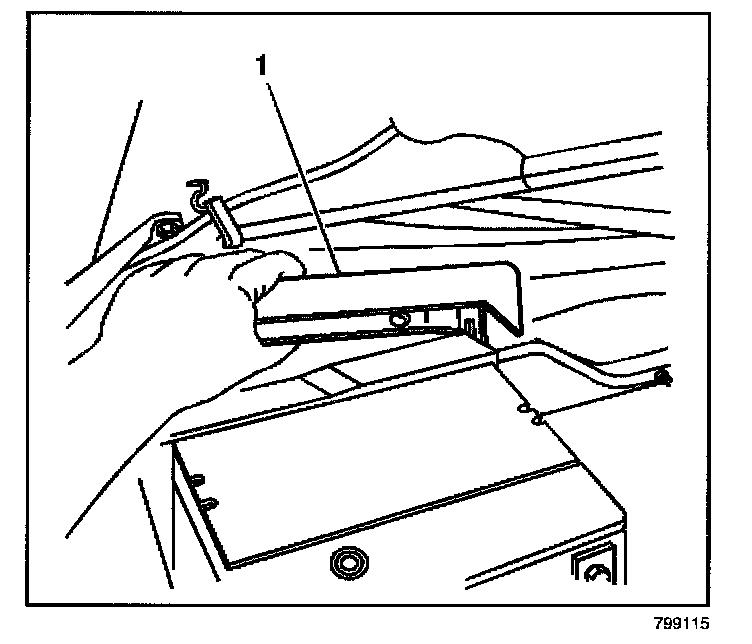 1

799115