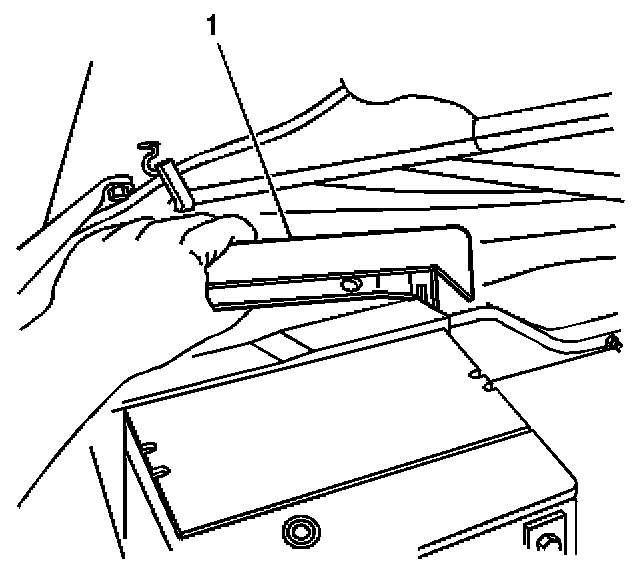 1