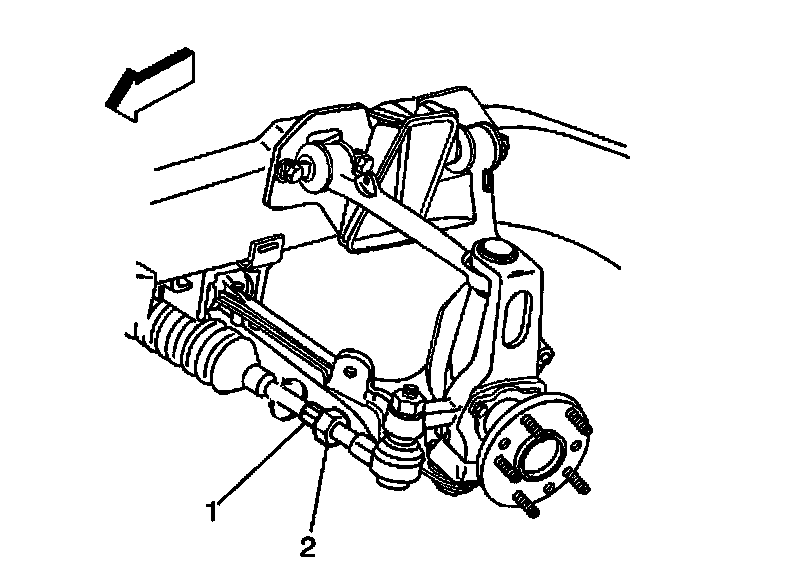 1
2