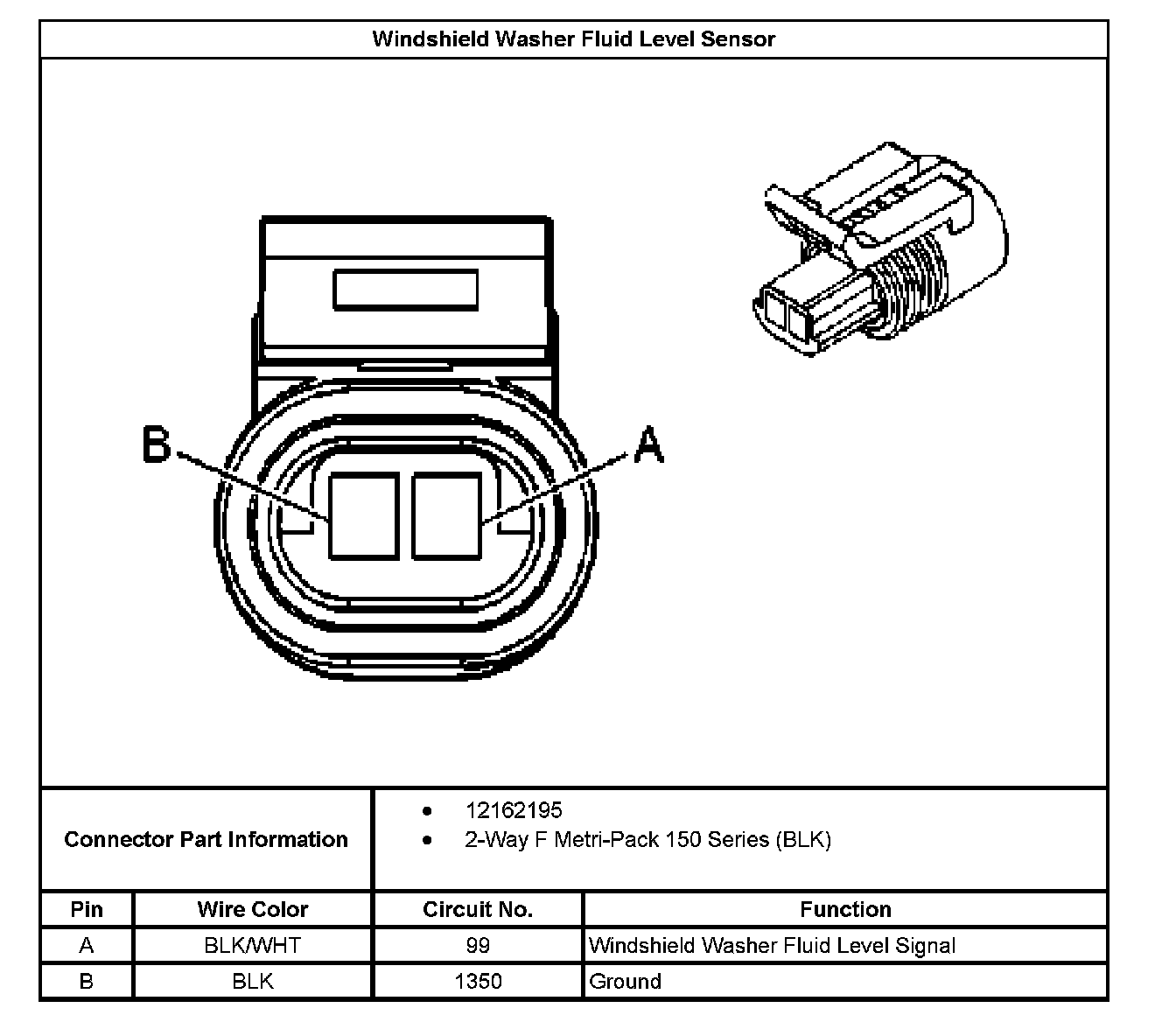 Windshield Washer Fluid Level Sensor

B

A

Connector Part Information

- 12162195
- 2-Way F Metri-Pack 150 Series (BLK)

| Pin | Wire Color | Circuit No. | Function |
|---|---|---|---|
| A | BLK/WHT | 99 | Windshield Washer Fluid Level Signal |
| B | BLK | 1350 | Ground |