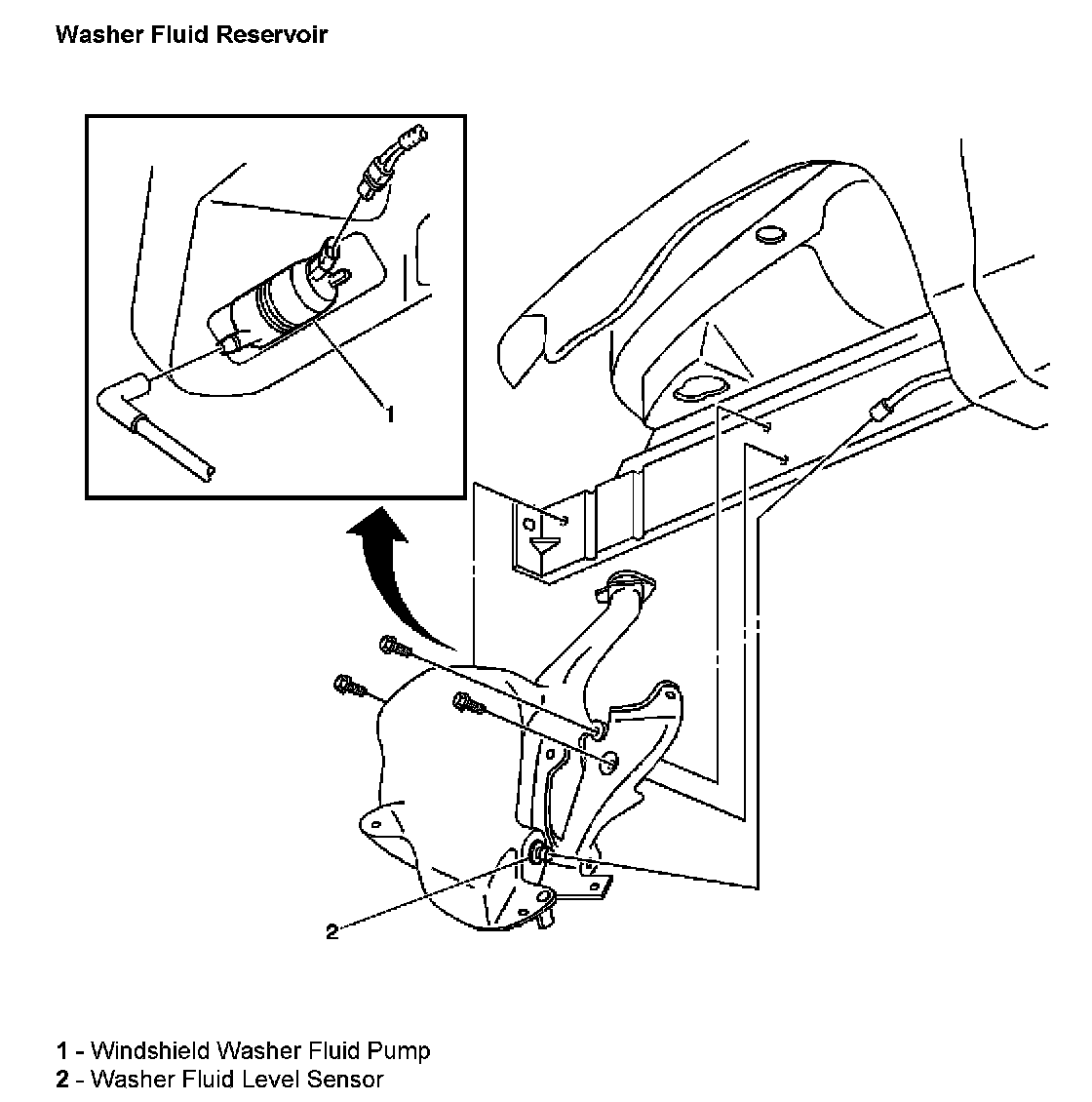 Washer Fluid Reservoir

1

2

1 - Windshield Washer Fluid Pump
2 - Washer Fluid Level Sensor