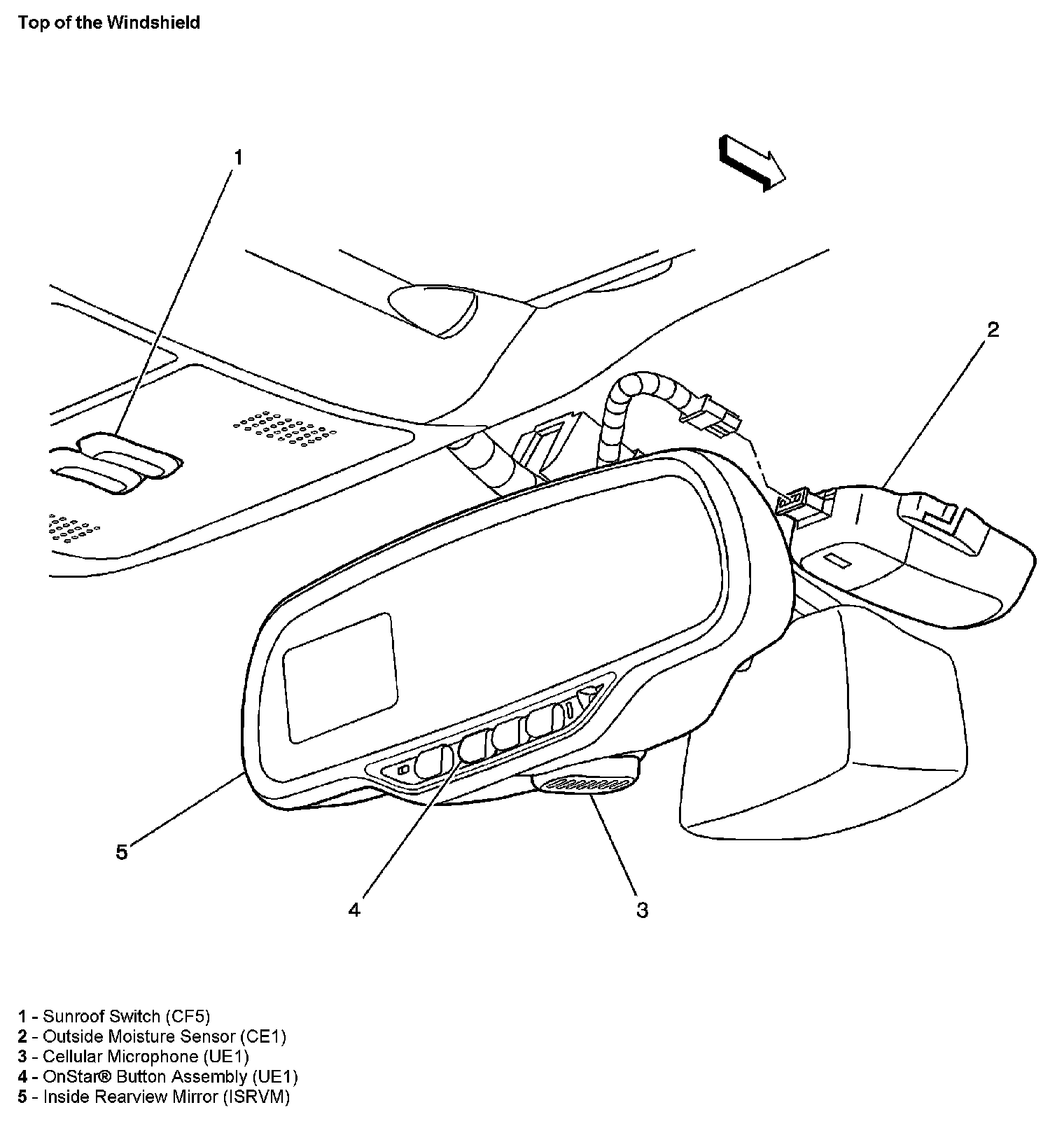 Top of the Windshield

1

2

5

4

3

1 - Sunroof Switch (CF5)
2 - Outside Moisture Sensor (CE1)
3 - Cellular Microphone (UE1)
4 - OnStar® Button Assembly (UE1)
5 - Inside Rearview Mirror (ISRVM)