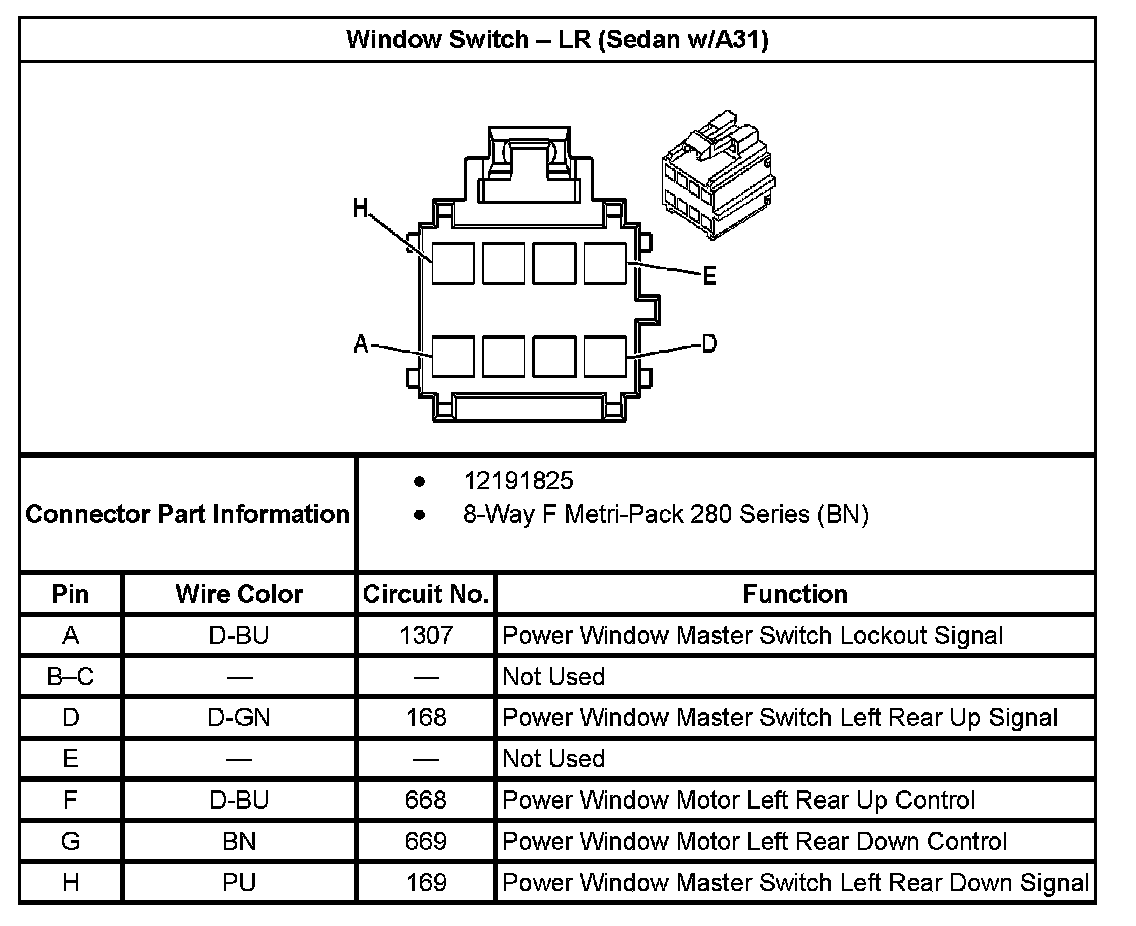 Window Switch – LR (Sedan w/A31)

H
E
A
D

Connector Part Information

- 12191825
- 8-Way F Metri-Pack 280 Series (BN)

| Pin | Wire Color | Circuit No. | Function |
|---|---|---|---|
| A | D-BU | 1307 | Power Window Master Switch Lockout Signal |
| B–C | — | — | Not Used |
| D | D-GN | 168 | Power Window Master Switch Left Rear Up Signal |
| E | — | — | Not Used |
| F | D-BU | 668 | Power Window Motor Left Rear Up Control |
| G | BN | 669 | Power Window Motor Left Rear Down Control |
| H | PU | 169 | Power Window Master Switch Left Rear Down Signal |