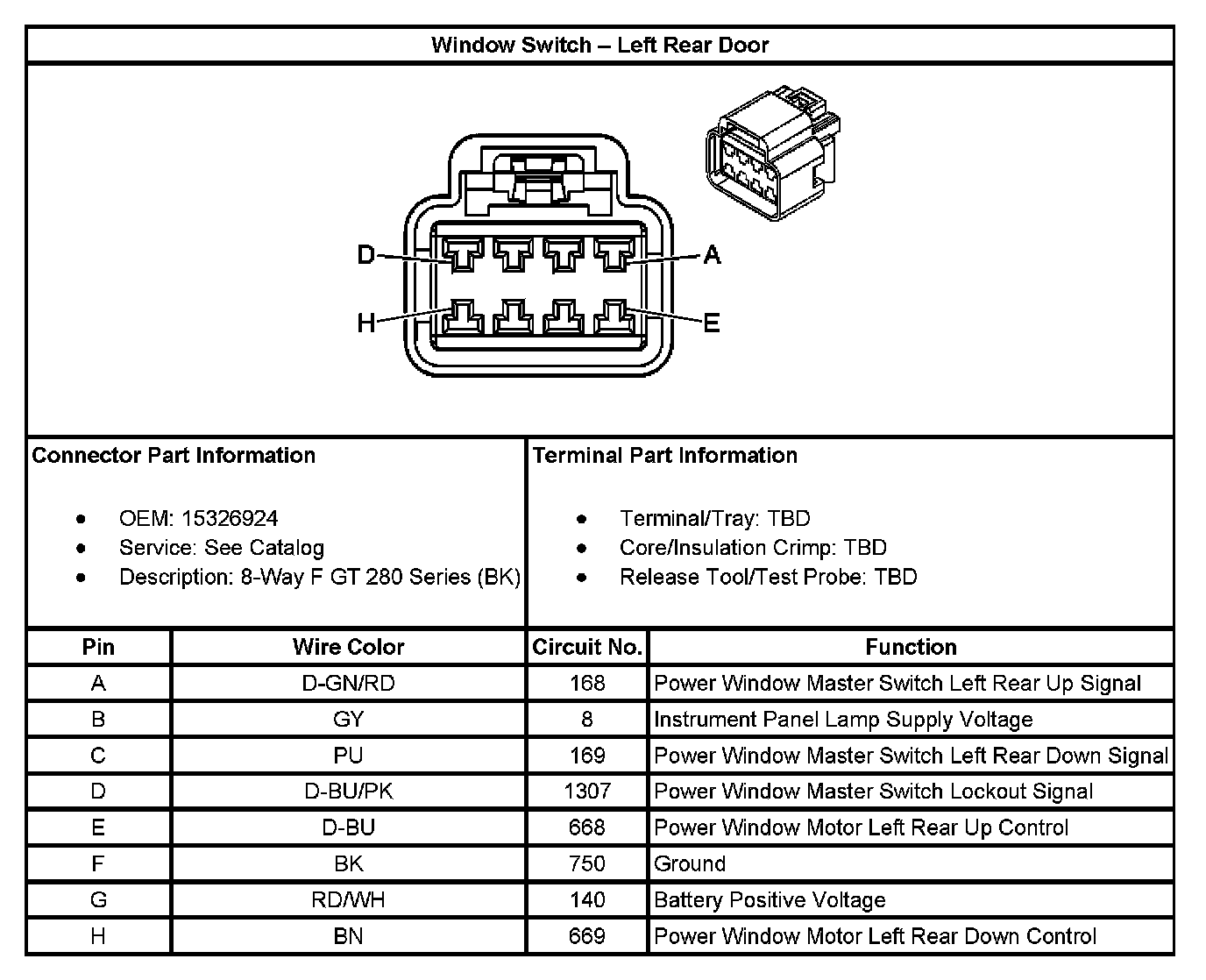 Window Switch – Left Rear Door

D
A
H
E

Connector Part Information

- OEM: 15326924
- Service: See Catalog
- Description: 8-Way F GT 280 Series (BK)

Terminal Part Information

- Terminal/Tray: TBD
- Core/Insulation Crimp: TBD
- Release Tool/Test Probe: TBD

| Pin | Wire Color | Circuit No. | Function |
|---|---|---|---|
| A | D-GN/RD | 168 | Power Window Master Switch Left Rear Up Signal |
| B | GY | 8 | Instrument Panel Lamp Supply Voltage |
| C | PU | 169 | Power Window Master Switch Left Rear Down Signal |
| D | D-BU/PK | 1307 | Power Window Master Switch Lockout Signal |
| E | D-BU | 668 | Power Window Motor Left Rear Up Control |
| F | BK | 750 | Ground |
| G | RD/WH | 140 | Battery Positive Voltage |
| H | BN | 669 | Power Window Motor Left Rear Down Control |