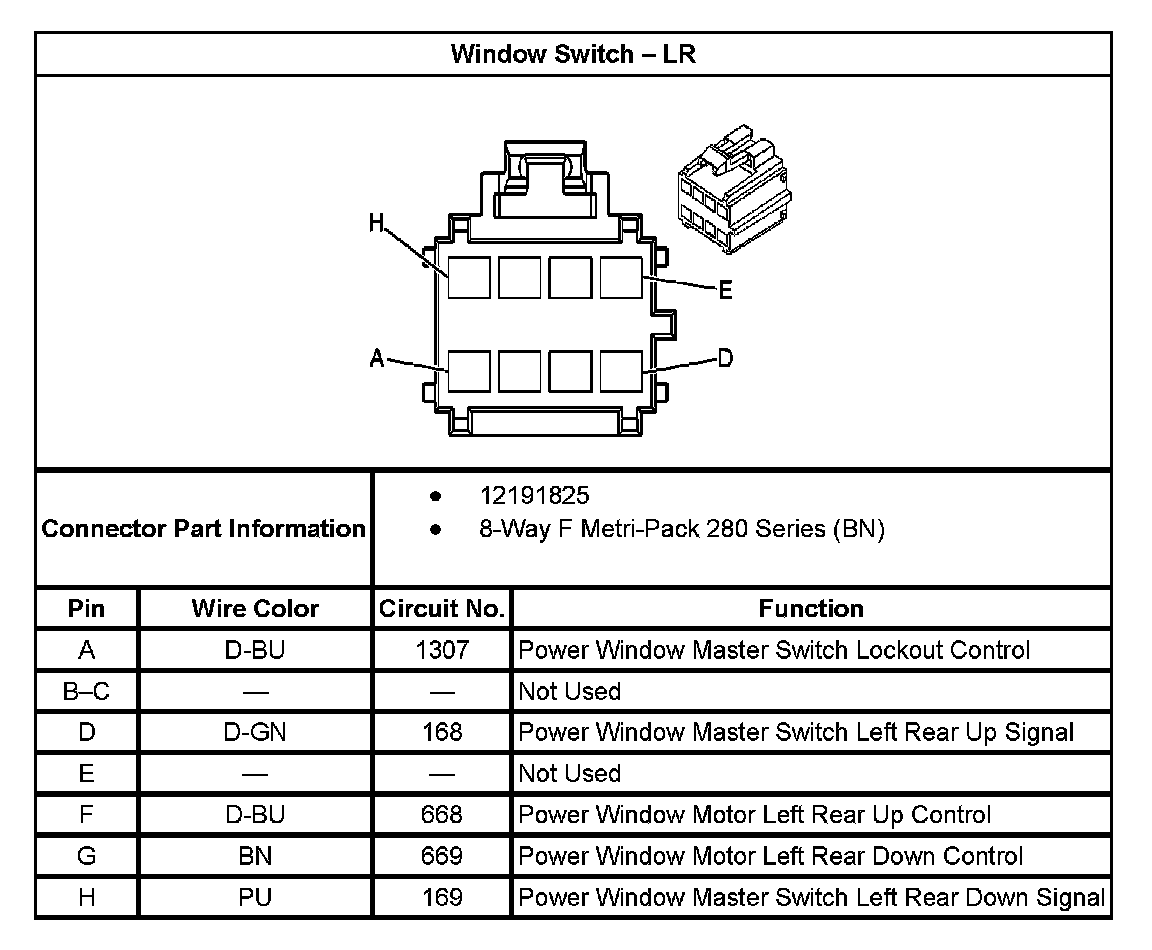 Window Switch – LR

H
E
A
D

Connector Part Information
• 12191825
• 8-Way F Metri-Pack 280 Series (BN)

| Pin | Wire Color | Circuit No. | Function |
|---|---|---|---|
| A | D-BU | 1307 | Power Window Master Switch Lockout Control |
| B–C | — | — | Not Used |
| D | D-GN | 168 | Power Window Master Switch Left Rear Up Signal |
| E | — | — | Not Used |
| F | D-BU | 668 | Power Window Motor Left Rear Up Control |
| G | BN | 669 | Power Window Motor Left Rear Down Control |
| H | PU | 169 | Power Window Master Switch Left Rear Down Signal |