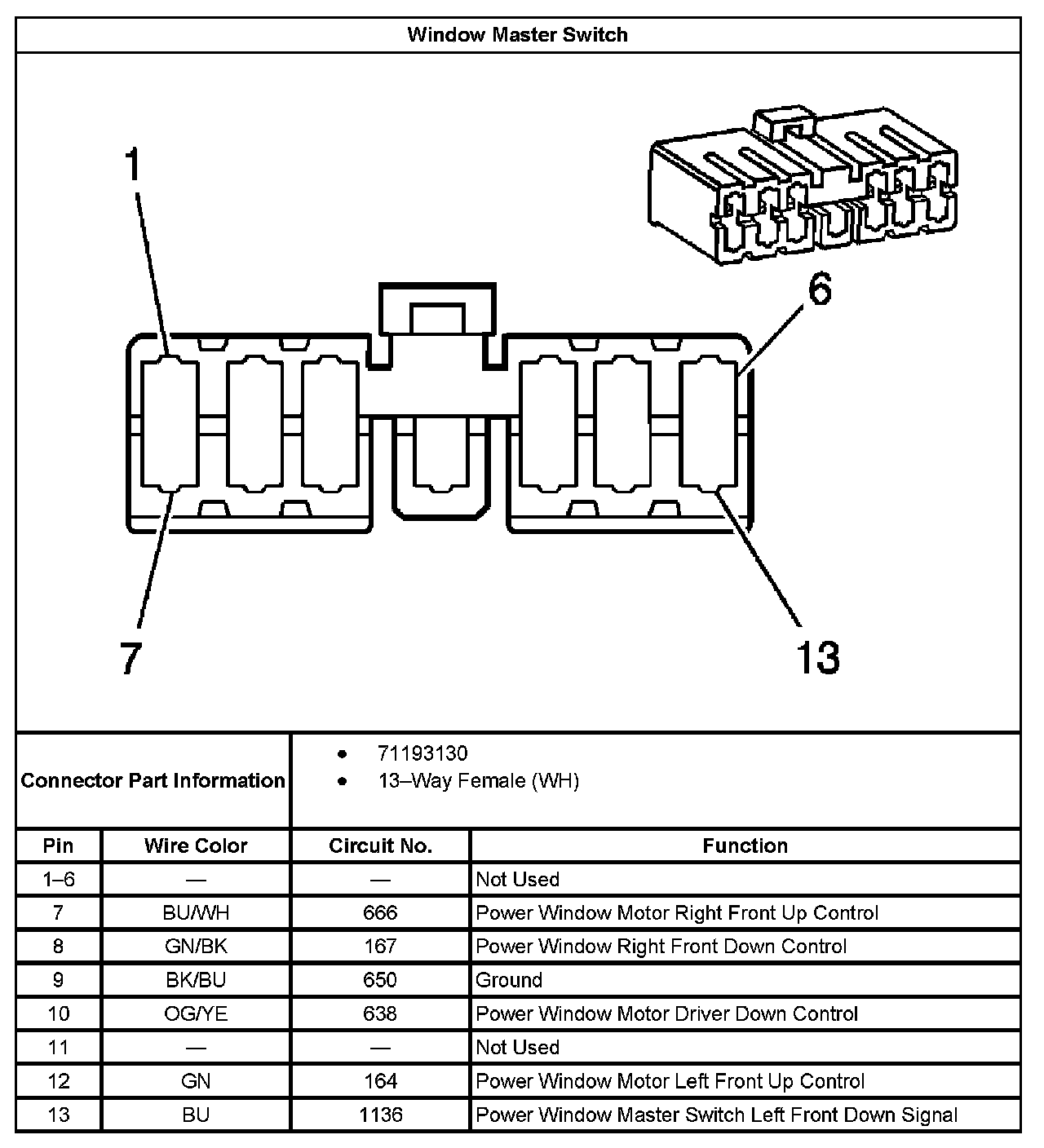 Window Master Switch

1
6
7
13

Connector Part Information
• 71193130
• 13–Way Female (WH)

| Pin | Wire Color | Circuit No. | Function |
|---|---|---|---|
| 1–6 | — | — | Not Used |
| 7 | BU/WH | 666 | Power Window Motor Right Front Up Control |
| 8 | GN/BK | 167 | Power Window Right Front Down Control |
| 9 | BK/BU | 650 | Ground |
| 10 | OG/YE | 638 | Power Window Motor Driver Down Control |
| 11 | — | — | Not Used |
| 12 | GN | 164 | Power Window Motor Left Front Up Control |
| 13 | BU | 1136 | Power Window Master Switch Left Front Down Signal |