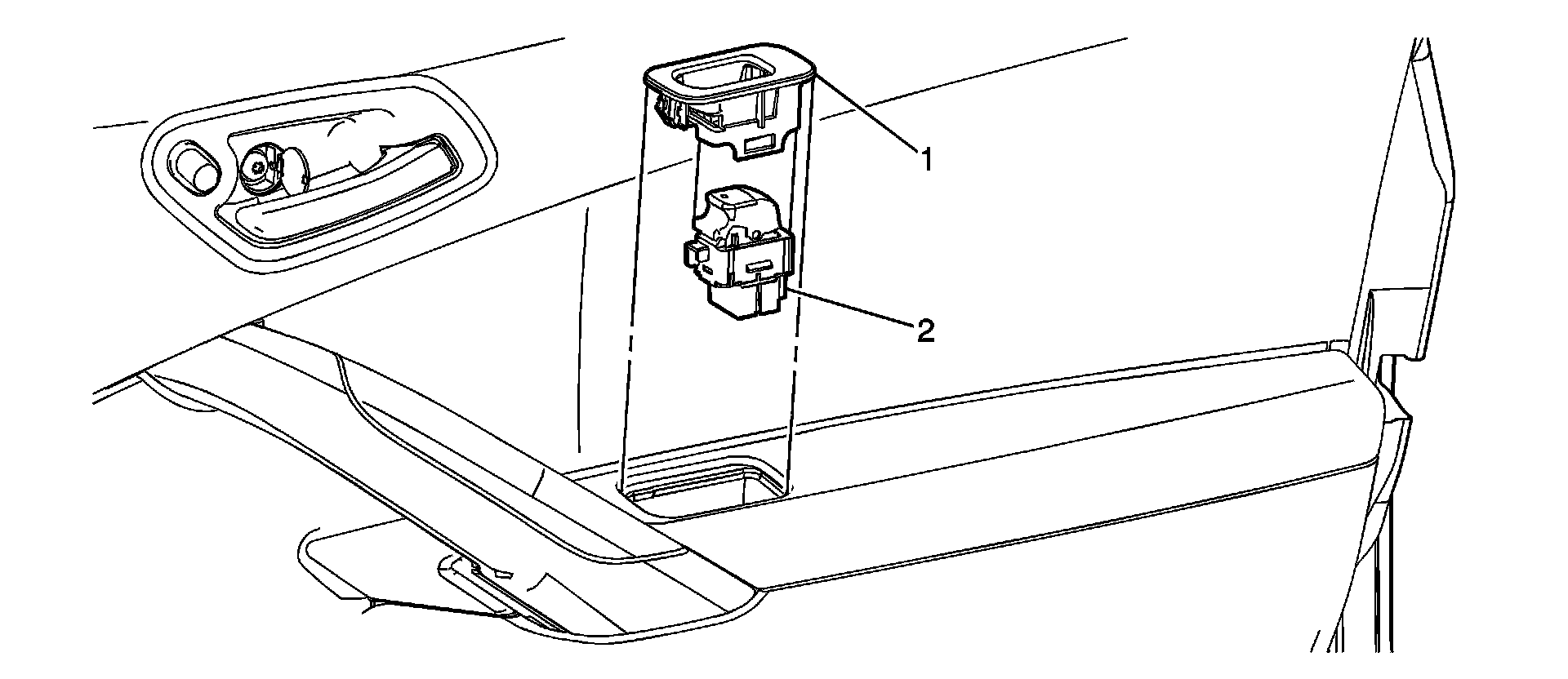 1
2