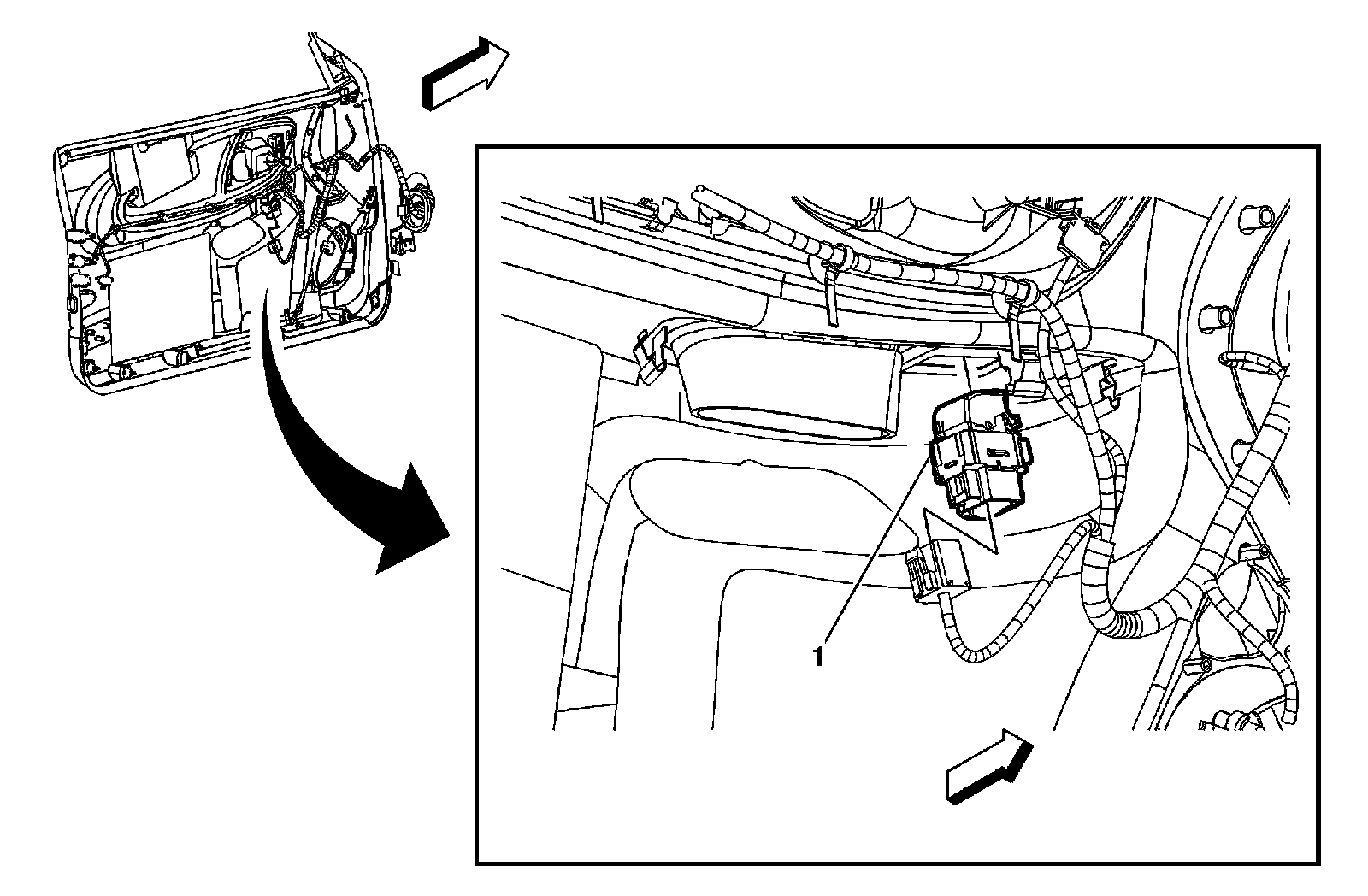 1